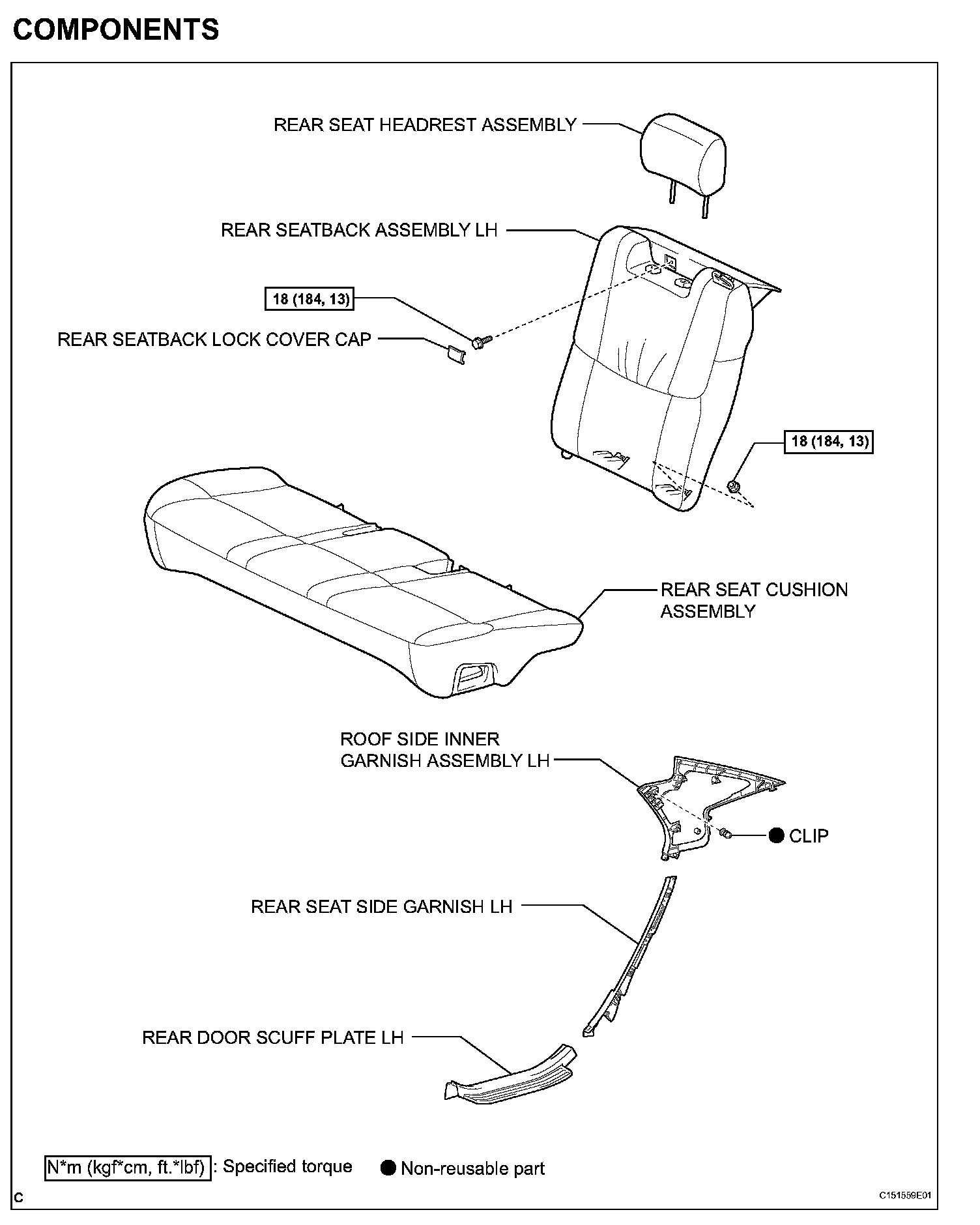 COMPONENTS

REAR SEAT HEADREST ASSEMBLY

REAR SEATBACK ASSEMBLY LH

18 (184, 13)

REAR SEATBACK LOCK COVER CAP

18 (184, 13)

REAR SEAT CUSHION ASSEMBLY

ROOF SIDE INNER GARNISH ASSEMBLY LH

● CLIP

REAR SEAT SIDE GARNISH LH

REAR DOOR SCUFF PLATE LH

N*m (kgf*cm, ft.*lbf) : Specified torque ● Non-reusable part

C

C151559E01