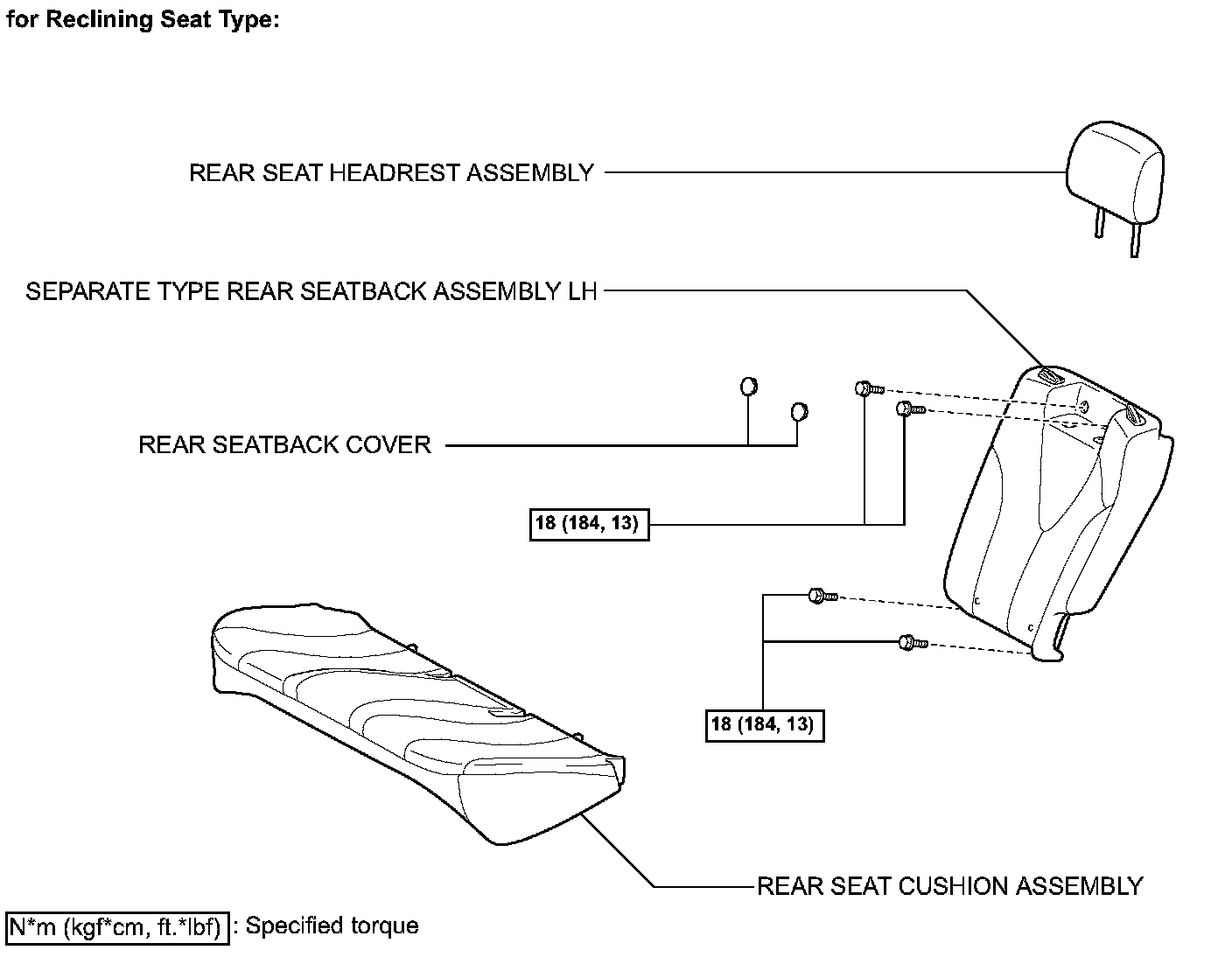 for Reclining Seat Type:

REAR SEAT HEADREST ASSEMBLY

SEPARATE TYPE REAR SEATBACK ASSEMBLY LH

REAR SEATBACK COVER

18 (184, 13)

18 (184, 13)

REAR SEAT CUSHION ASSEMBLY

N*m (kgf*cm, ft.*lbf) : Specified torque