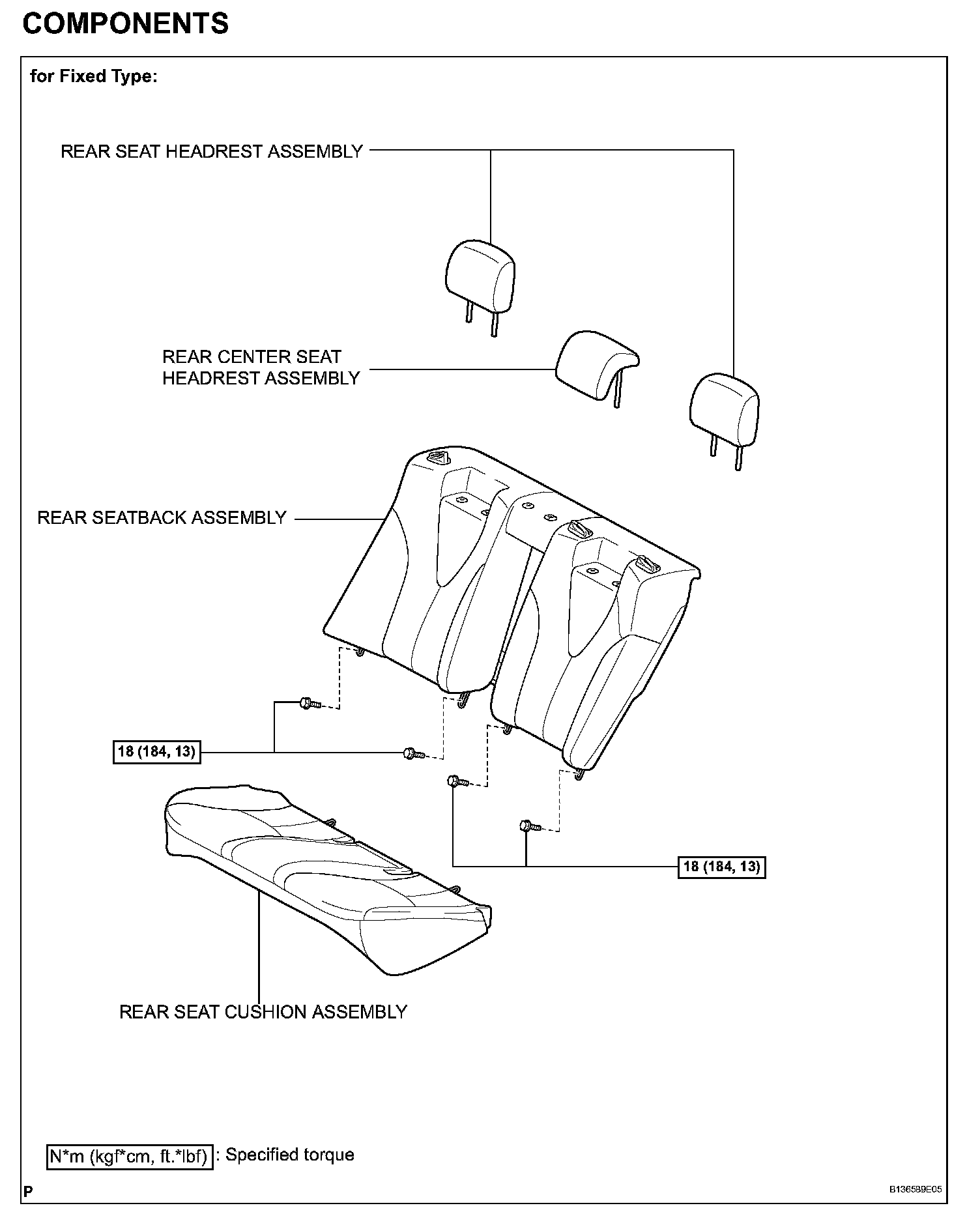 COMPONENTS

for Fixed Type:

REAR SEAT HEADREST ASSEMBLY

REAR CENTER SEAT HEADREST ASSEMBLY

REAR SEATBACK ASSEMBLY

18 (184, 13)

18 (184, 13)

REAR SEAT CUSHION ASSEMBLY

N*m (kgf*cm, ft.*lbf) : Specified torque

P

B136589E05