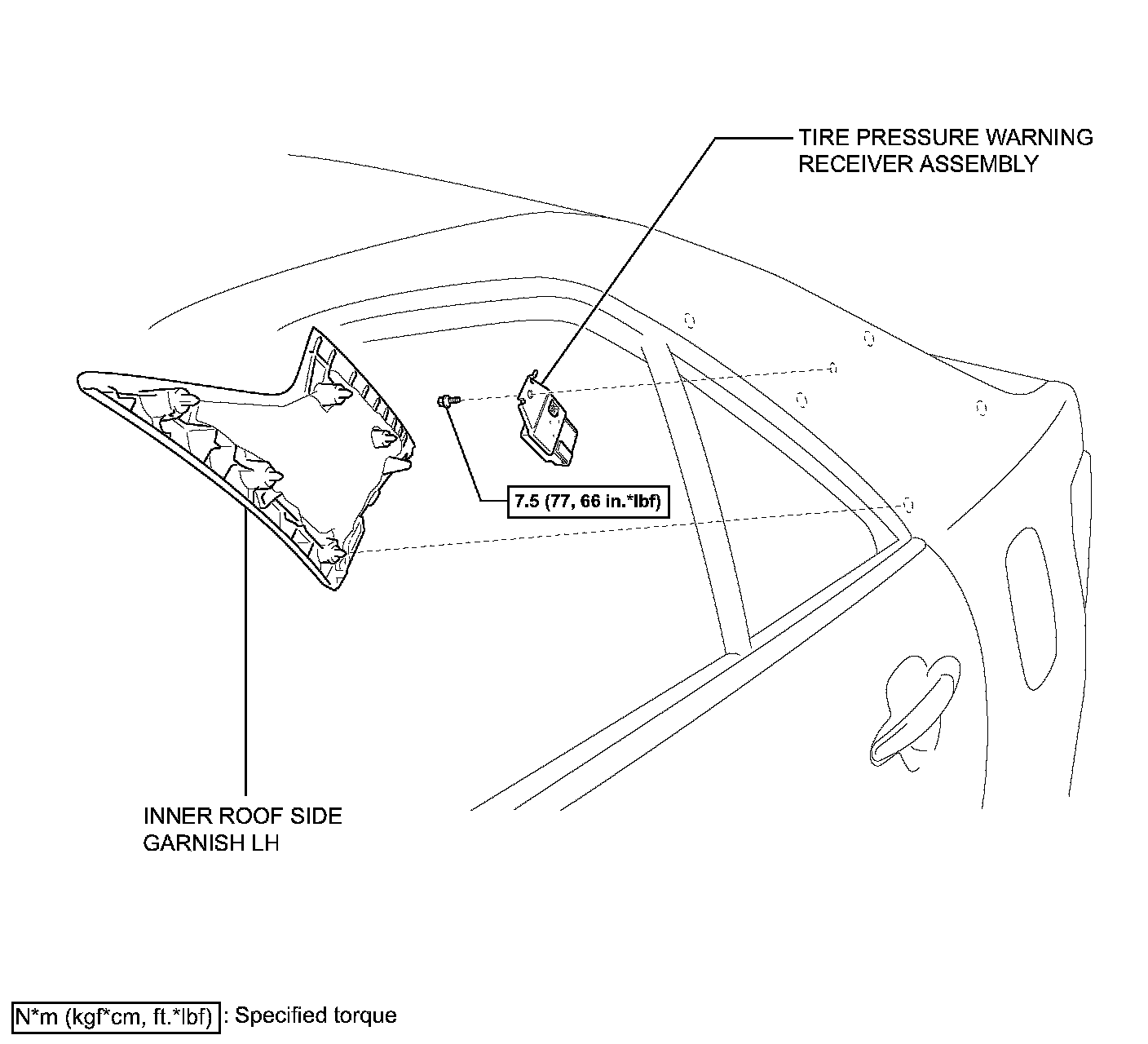 TIRE PRESSURE WARNING RECEIVER ASSEMBLY

7.5 (77, 66 in.*lbf)

INNER ROOF SIDE GARNISH LH

N*m (kgf*cm, ft.*lbf) : Specified torque