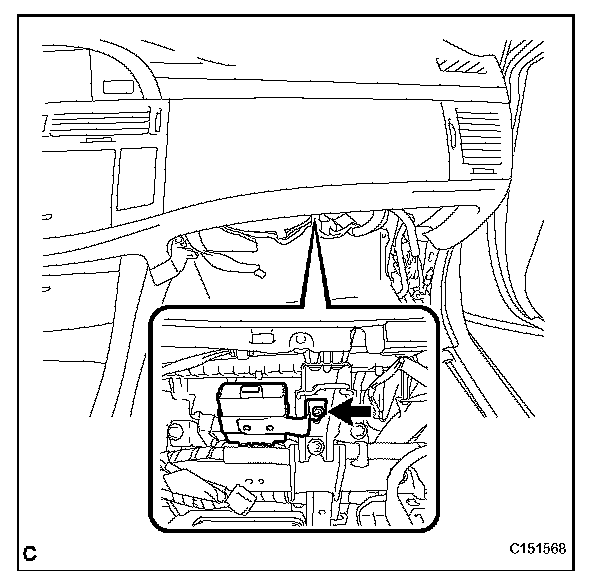 C

C151568