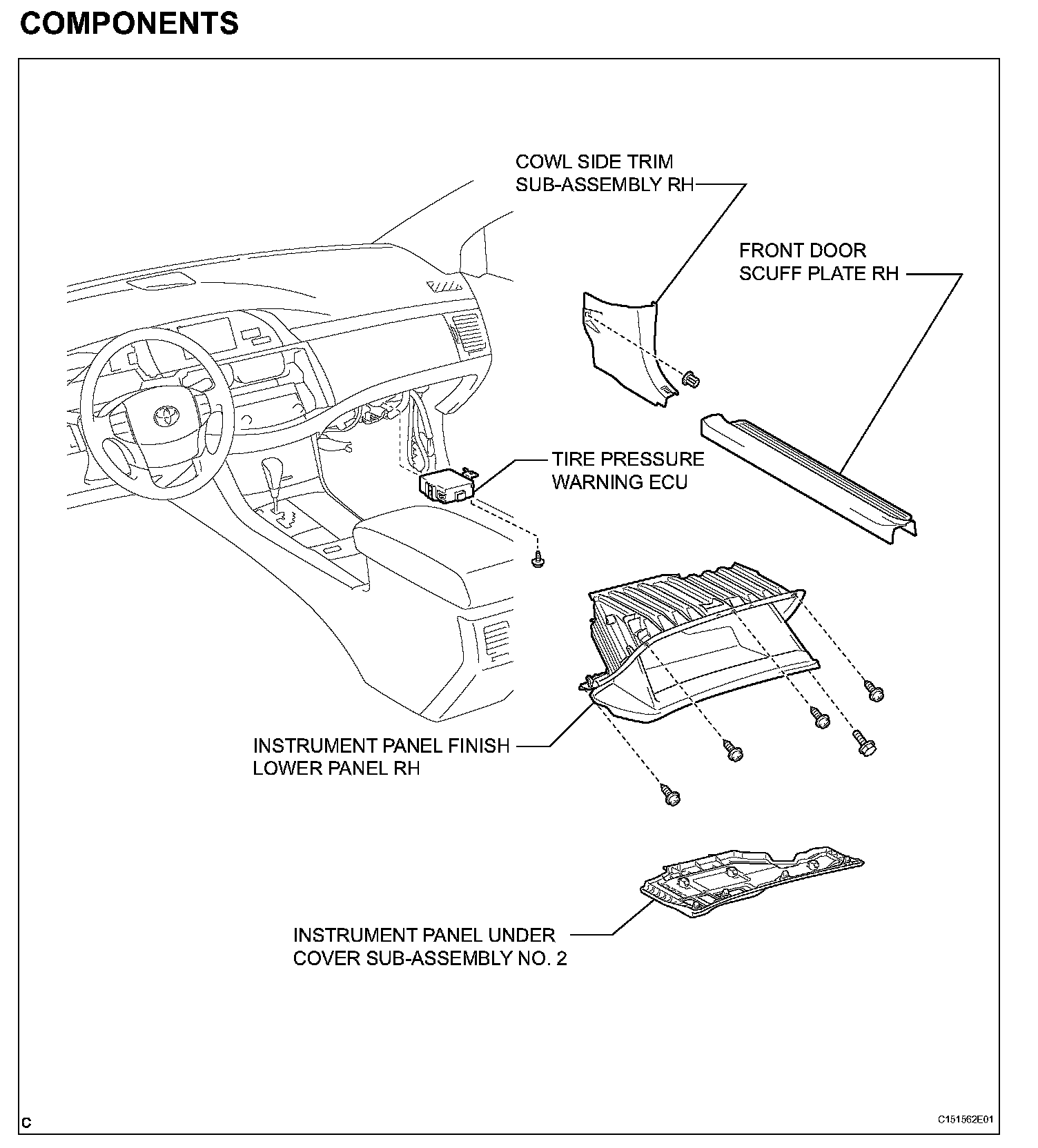 COMPONENTS

COWL SIDE TRIM SUB-ASSEMBLY RH

FRONT DOOR SCUFF PLATE RH

TIRE PRESSURE WARNING ECU

INSTRUMENT PANEL FINISH LOWER PANEL RH

INSTRUMENT PANEL UNDER COVER SUB-ASSEMBLY NO. 2

C

C151562E01