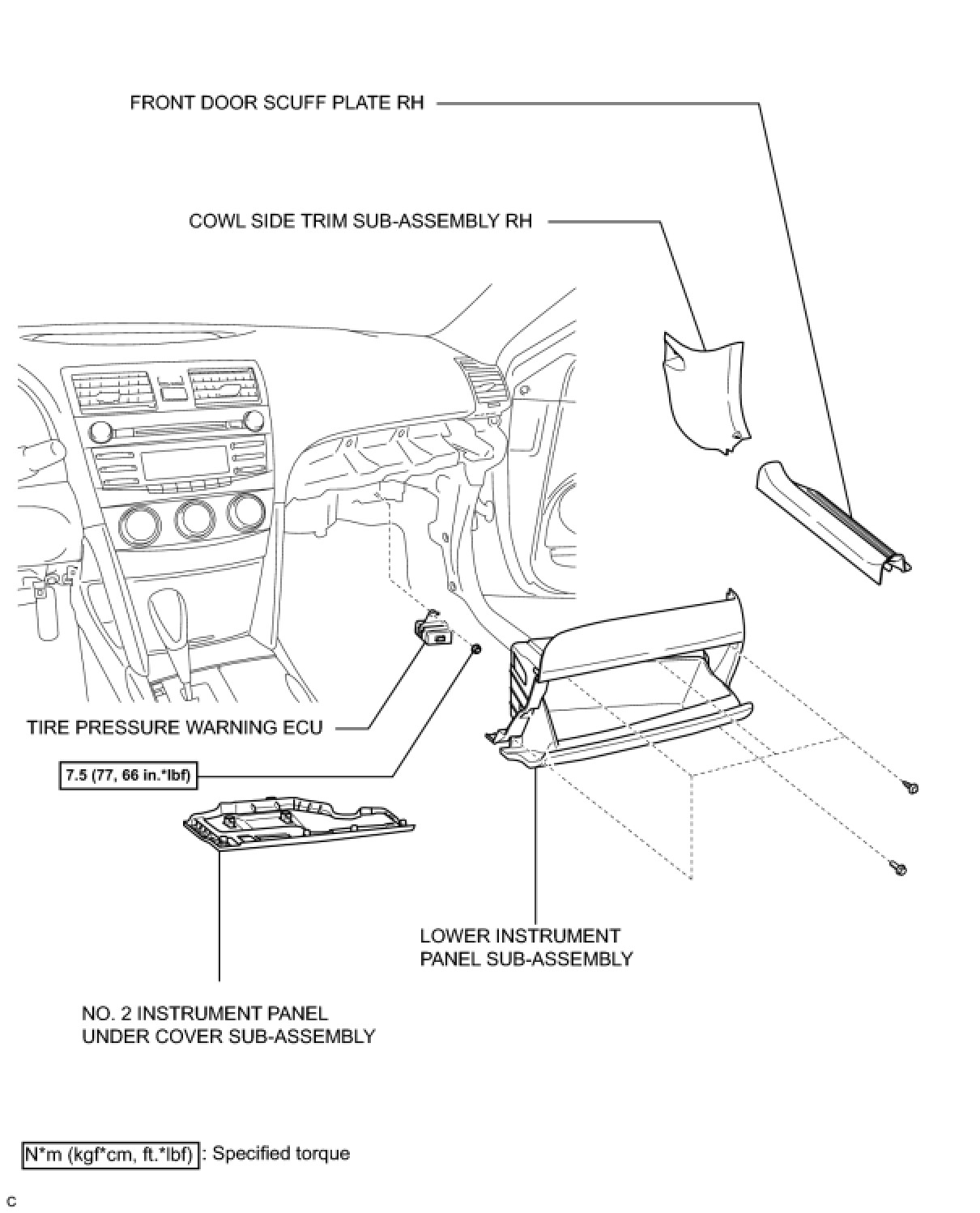 FRONT DOOR SCUFF PLATE RH

COWL SIDE TRIM SUB-ASSEMBLY RH

TIRE PRESSURE WARNING ECU

7.5 (77, 66 in.*lbf)

LOWER INSTRUMENT PANEL SUB-ASSEMBLY

NO. 2 INSTRUMENT PANEL UNDER COVER SUB-ASSEMBLY

N*m (kgf*cm, ft.*lbf) : Specified torque

C