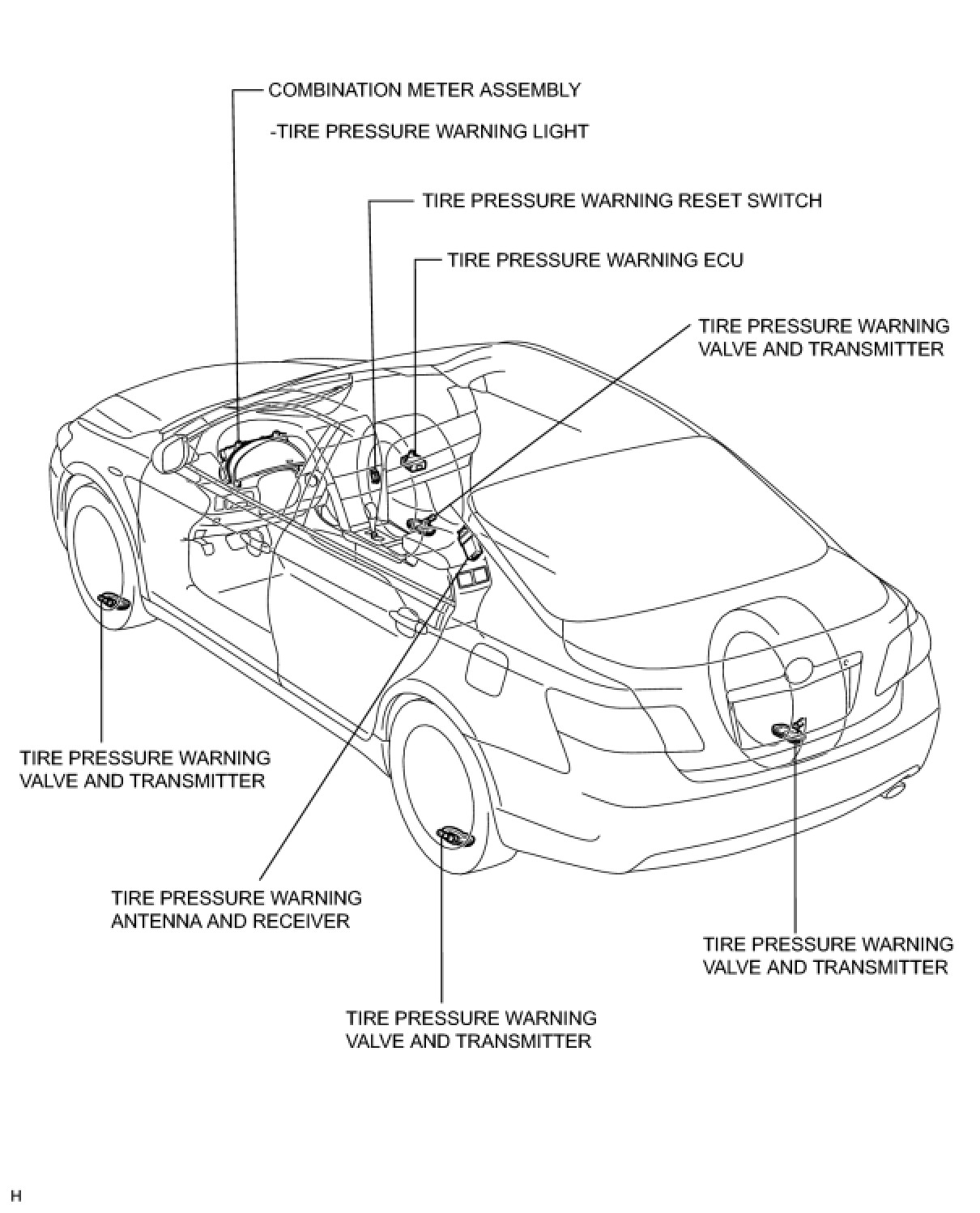 COMBINATION METER ASSEMBLY

-TIRE PRESSURE WARNING LIGHT

TIRE PRESSURE WARNING RESET SWITCH

TIRE PRESSURE WARNING ECU

TIRE PRESSURE WARNING VALVE AND TRANSMITTER

TIRE PRESSURE WARNING VALVE AND TRANSMITTER

TIRE PRESSURE WARNING ANTENNA AND RECEIVER

TIRE PRESSURE WARNING VALVE AND TRANSMITTER

TIRE PRESSURE WARNING VALVE AND TRANSMITTER

H