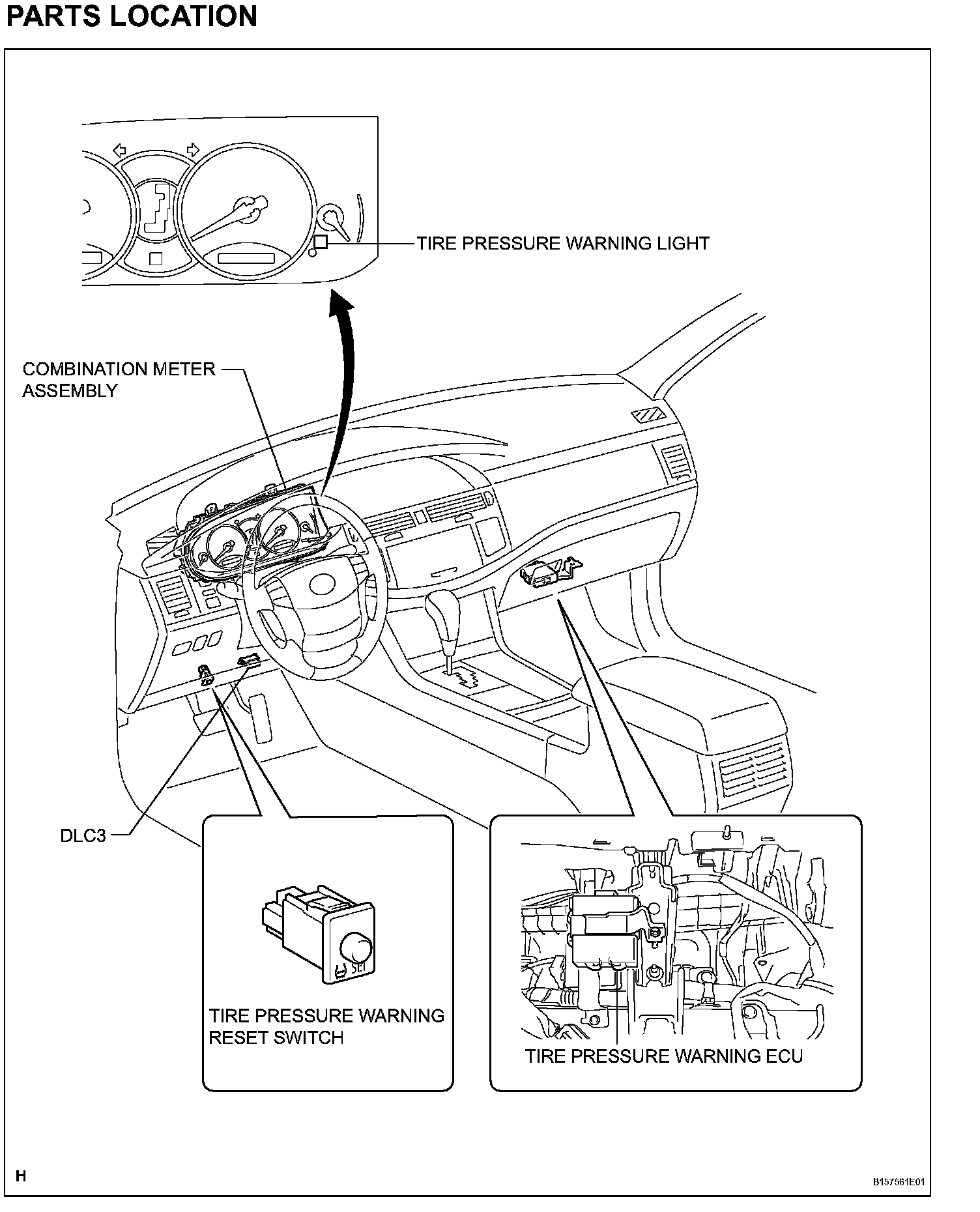 PARTS LOCATION

TIRE PRESSURE WARNING LIGHT

COMBINATION METER ASSEMBLY

DLC3

SET

TIRE PRESSURE WARNING RESET SWITCH

TIRE PRESSURE WARNING ECU

H

B157561E01