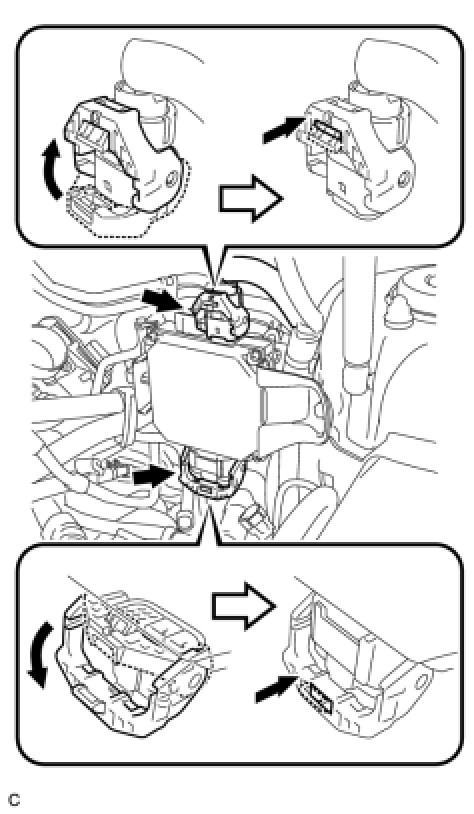 C