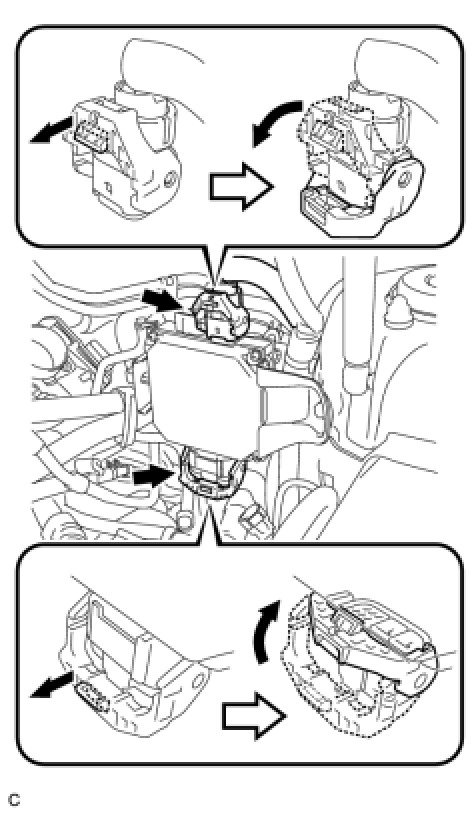 C