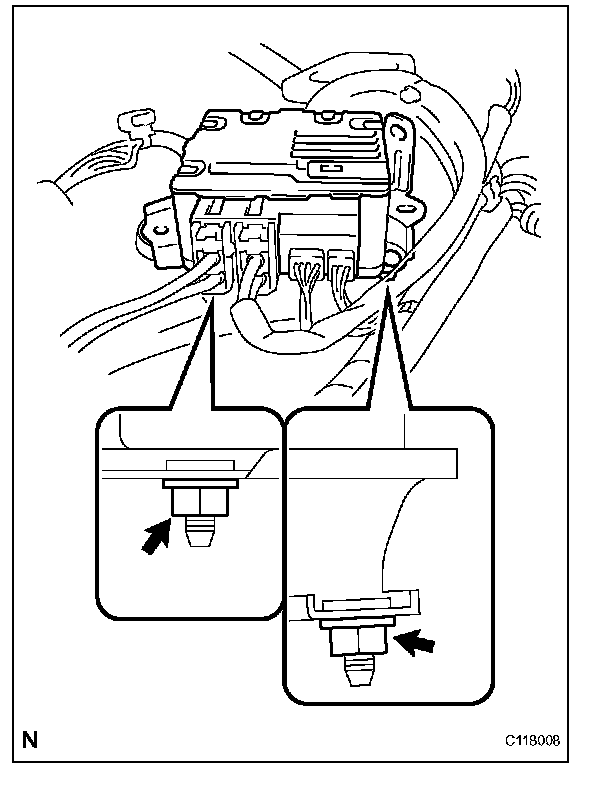 N

C118008