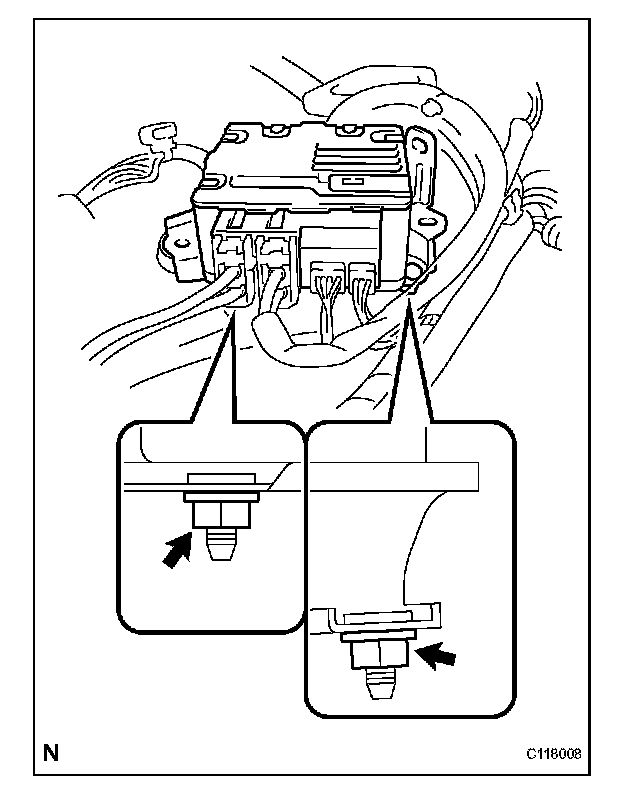 N

C118008