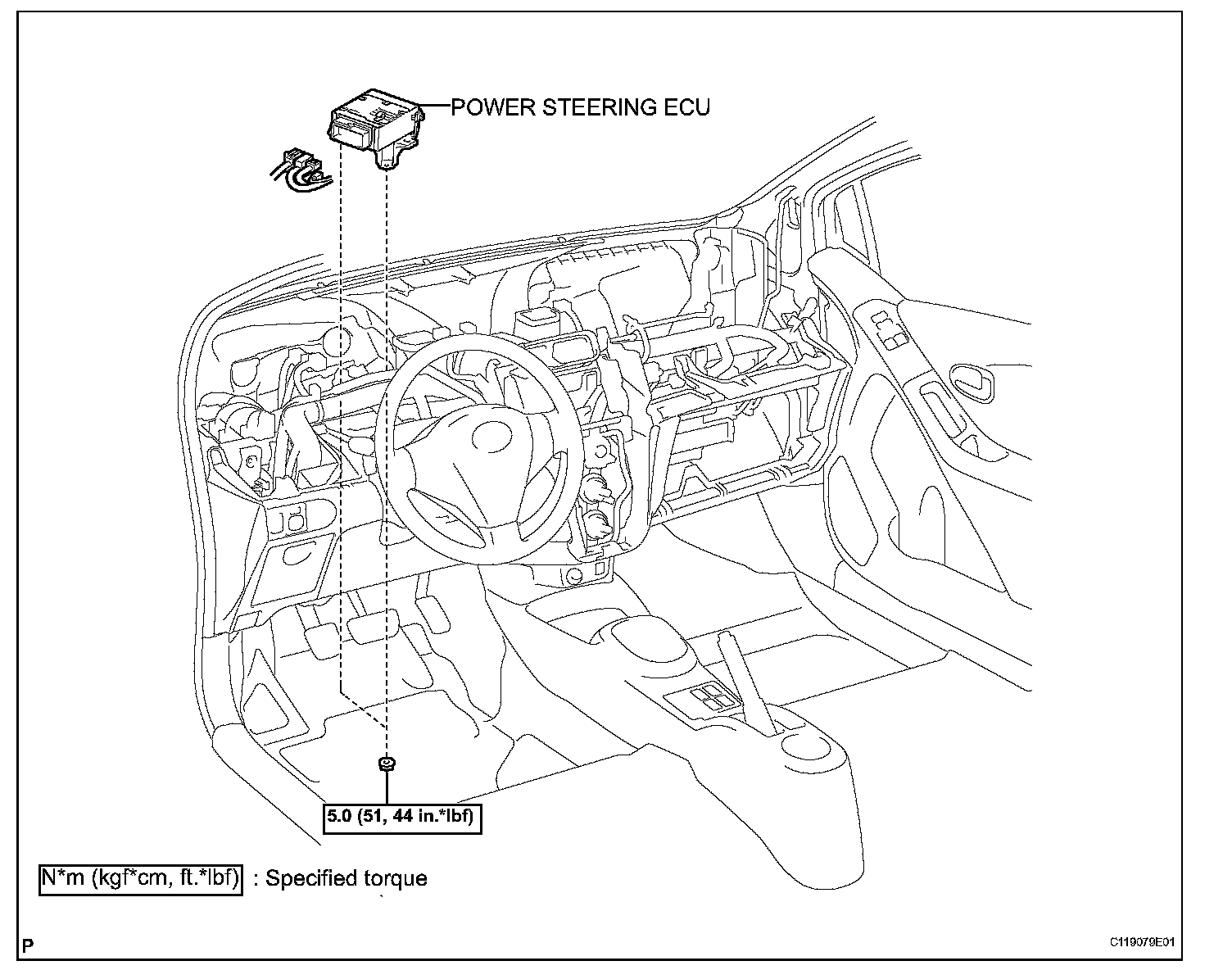 POWER STEERING ECU

5.0 (51, 44 in.*lbf)

N*m (kgf*cm, ft.*lbf) : Specified torque

P

C119079E01