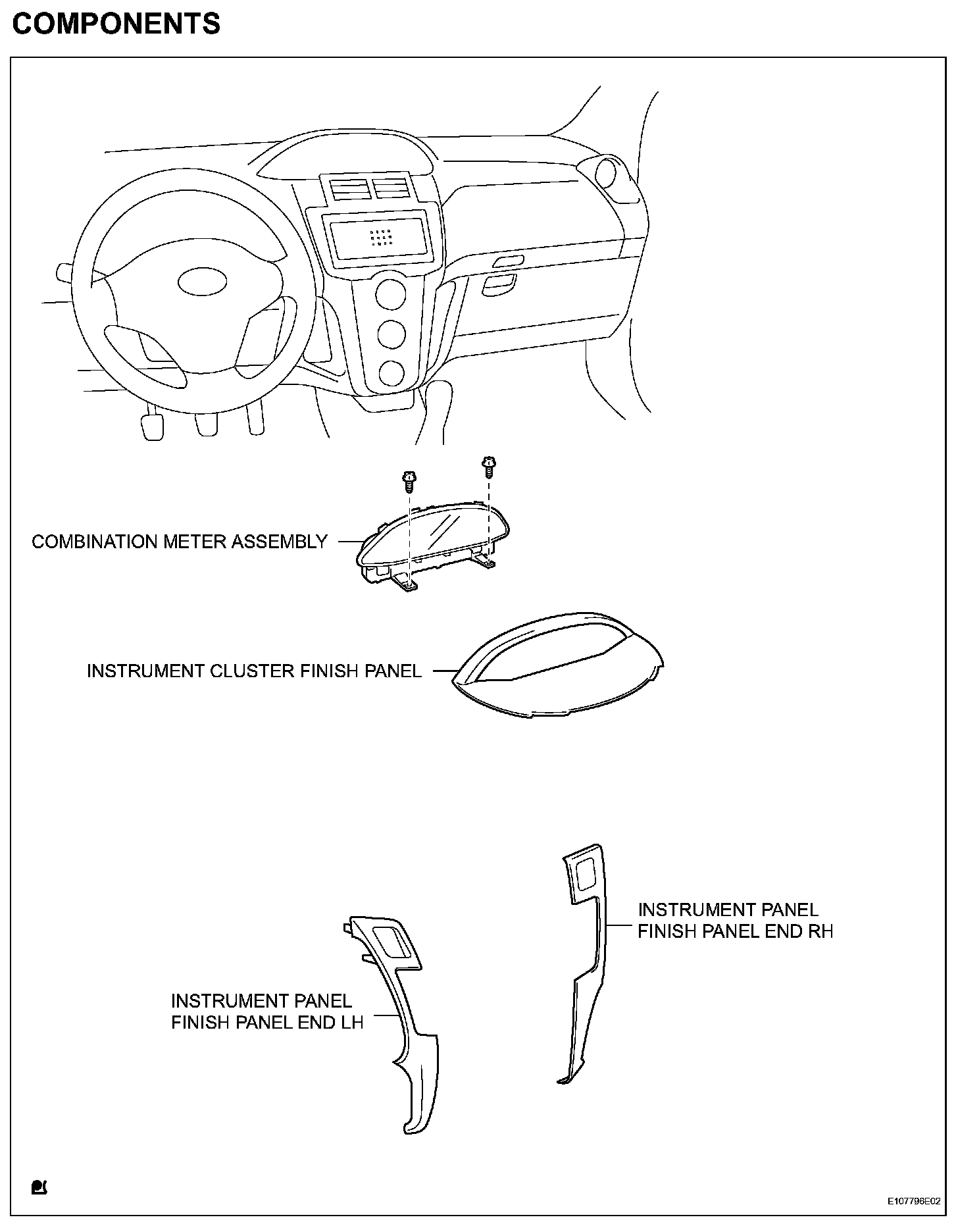 COMPONENTS

COMBINATION METER ASSEMBLY

INSTRUMENT CLUSTER FINISH PANEL

INSTRUMENT PANEL FINISH PANEL END RH

INSTRUMENT PANEL FINISH PANEL END LH

E107796E02