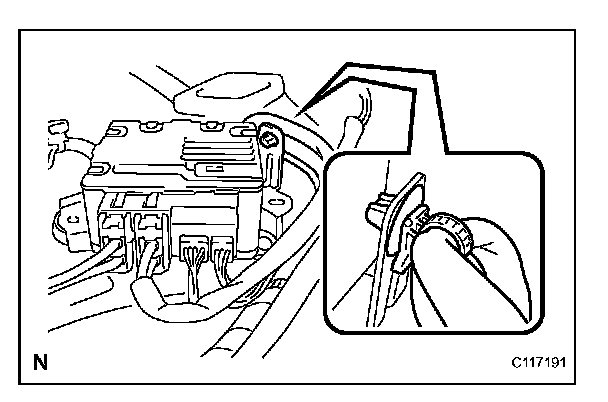 N

C117191