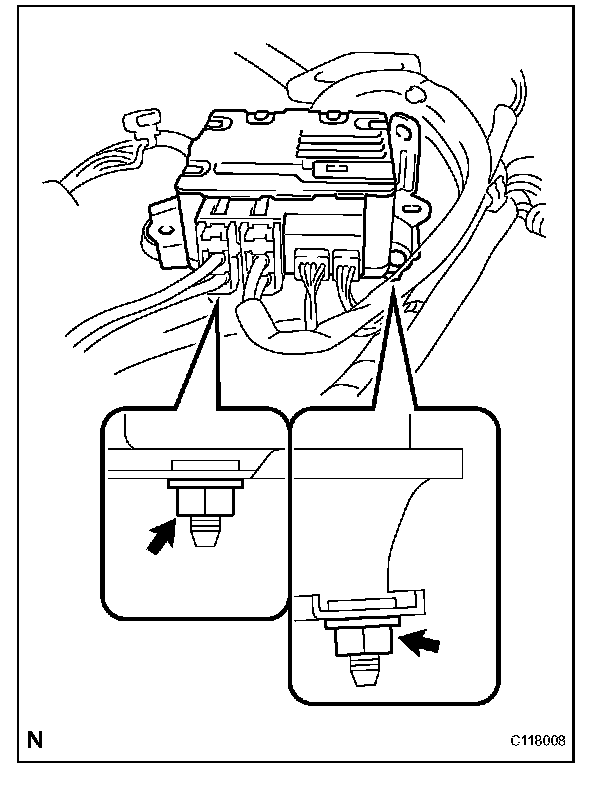 N

C118008