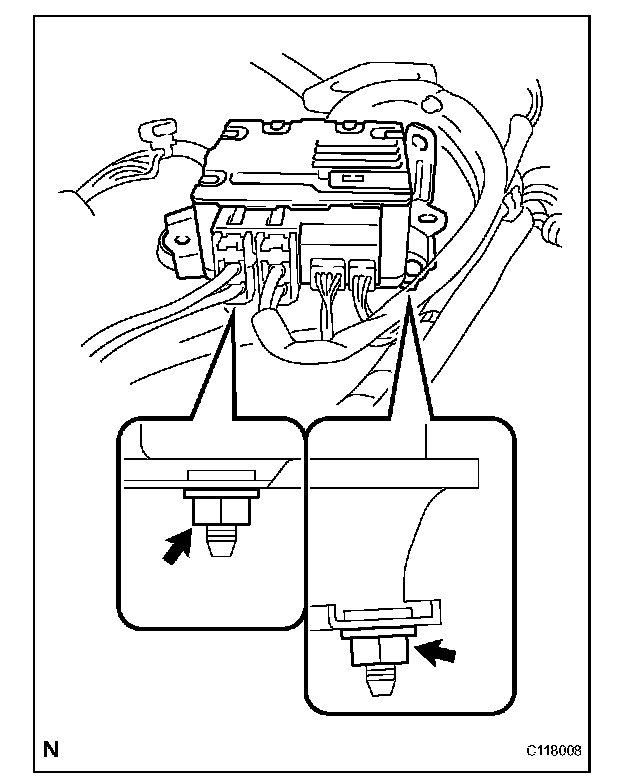 N

C118008