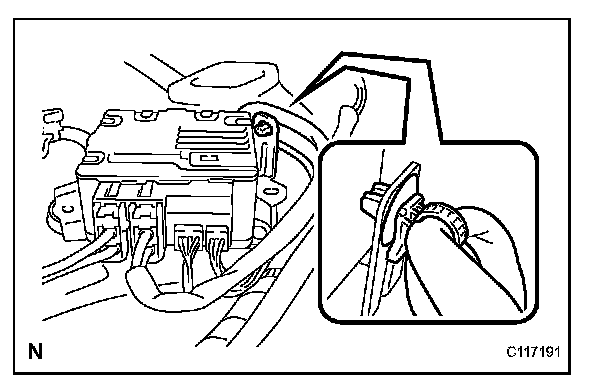 N

C117191