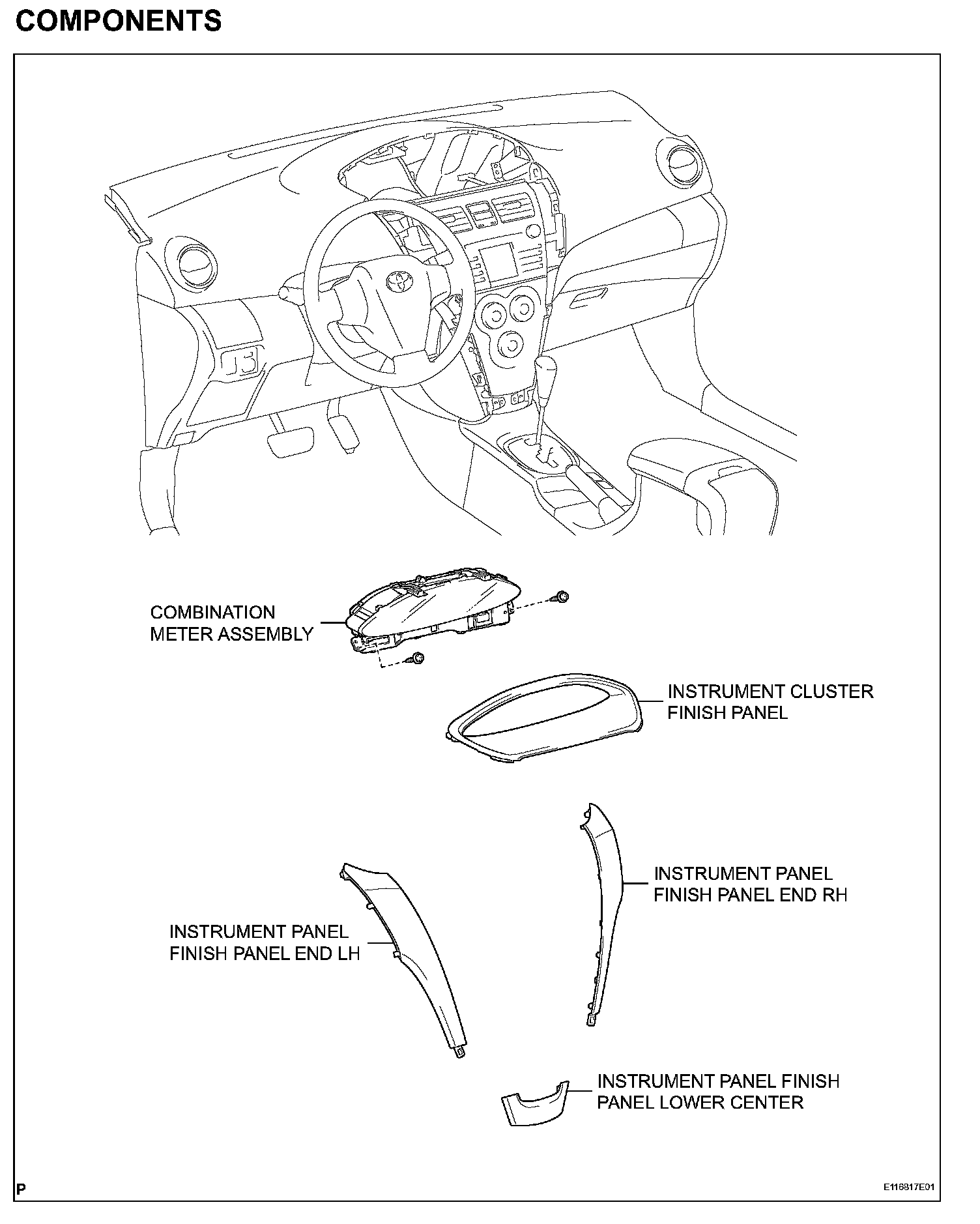 COMPONENTS

COMBINATION METER ASSEMBLY

INSTRUMENT CLUSTER FINISH PANEL

INSTRUMENT PANEL FINISH PANEL END RH

INSTRUMENT PANEL FINISH PANEL END LH

INSTRUMENT PANEL FINISH PANEL LOWER CENTER

P

E116817E01