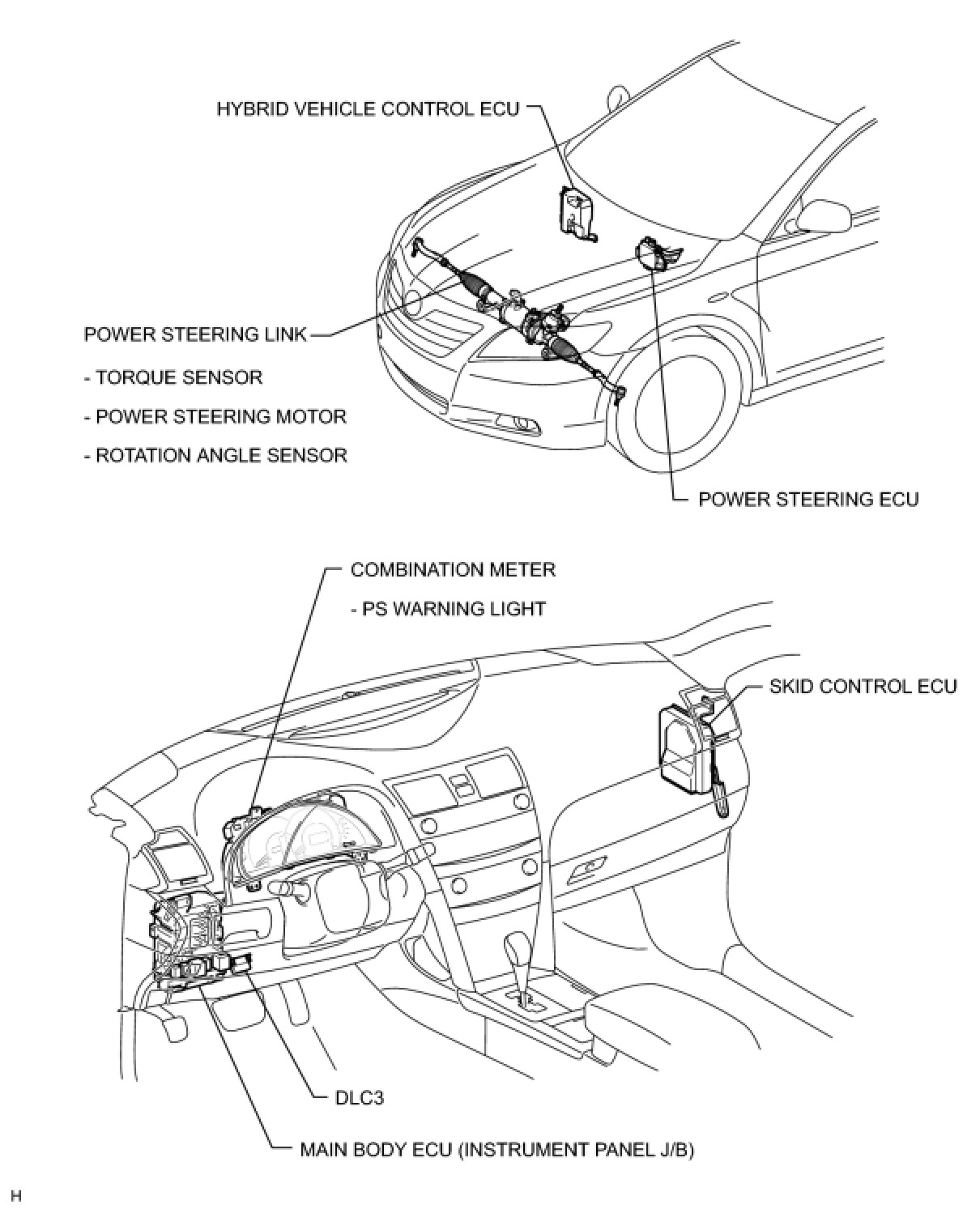 HYBRID VEHICLE CONTROL ECU

POWER STEERING LINK

- TORQUE SENSOR

- POWER STEERING MOTOR

- ROTATION ANGLE SENSOR

POWER STEERING ECU

COMBINATION METER

- PS WARNING LIGHT

SKID CONTROL ECU

DLC3

MAIN BODY ECU (INSTRUMENT PANEL J/B)

H