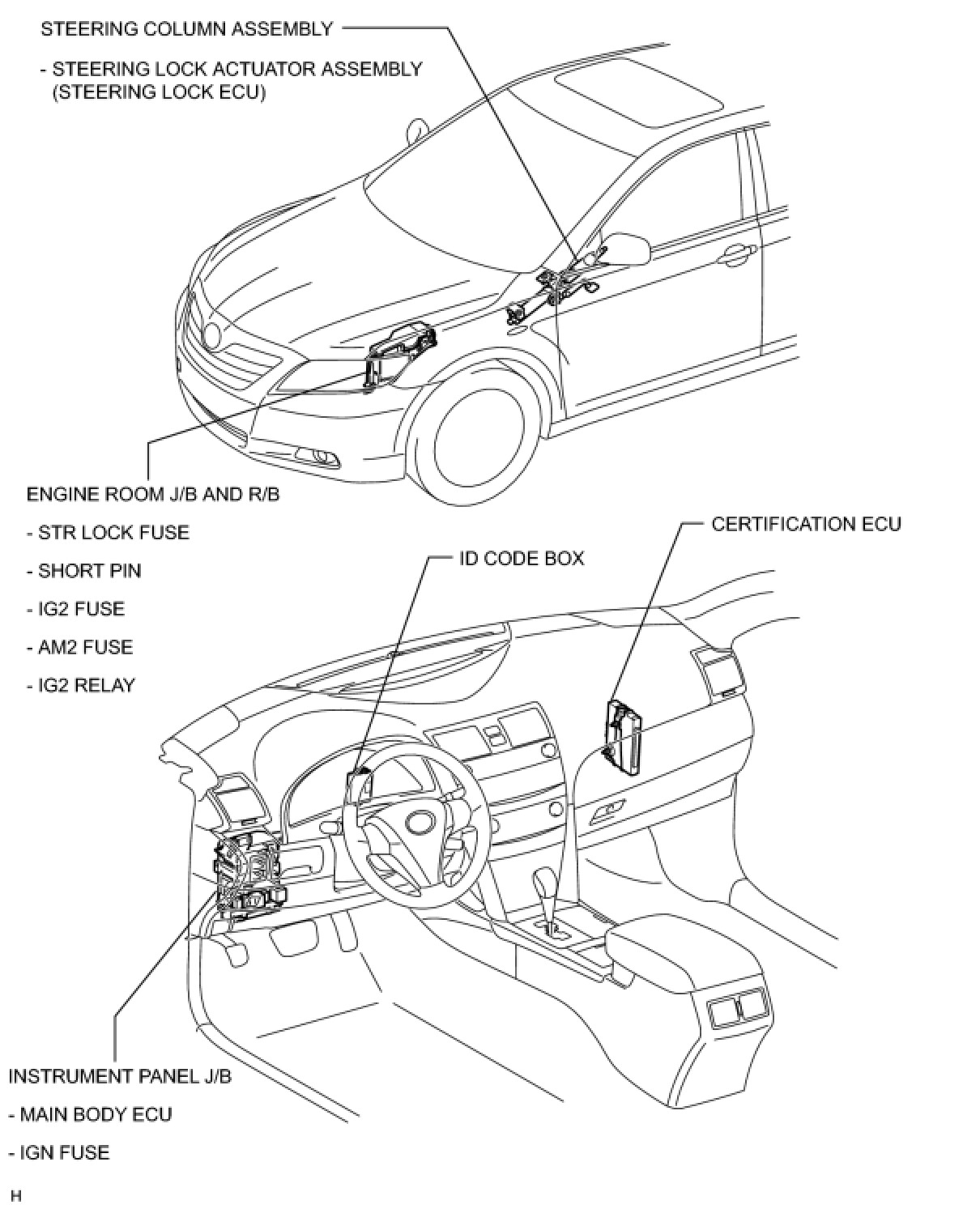 STEERING COLUMN ASSEMBLY

- STEERING LOCK ACTUATOR ASSEMBLY (STEERING LOCK ECU)

ENGINE ROOM J/B AND R/B

- STR LOCK FUSE

- SHORT PIN

- IG2 FUSE

- AM2 FUSE

- IG2 RELAY

ID CODE BOX

CERTIFICATION ECU

INSTRUMENT PANEL J/B

- MAIN BODY ECU

- IGN FUSE

H