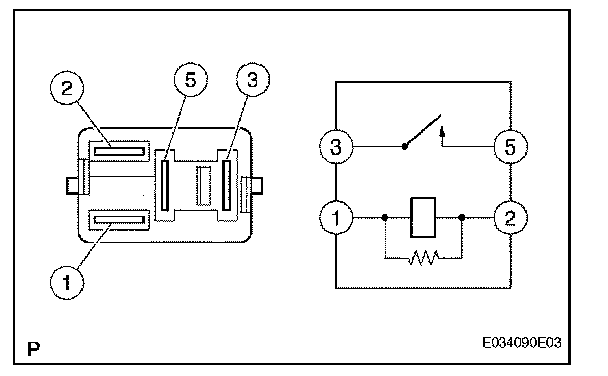 2
5
3
1
3
5
1
2
P
E034090E03