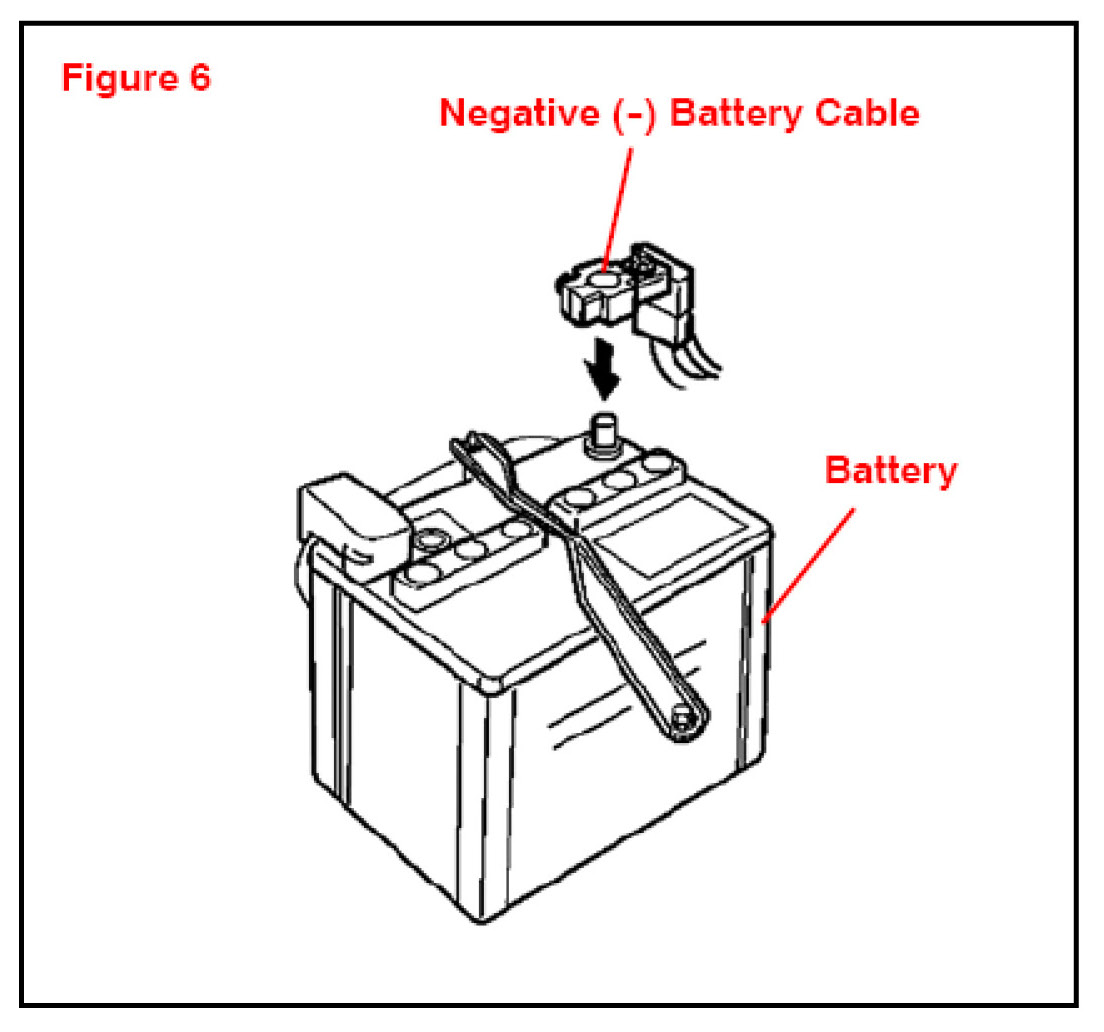 Figure 6

Negative (-) Battery Cable

Battery