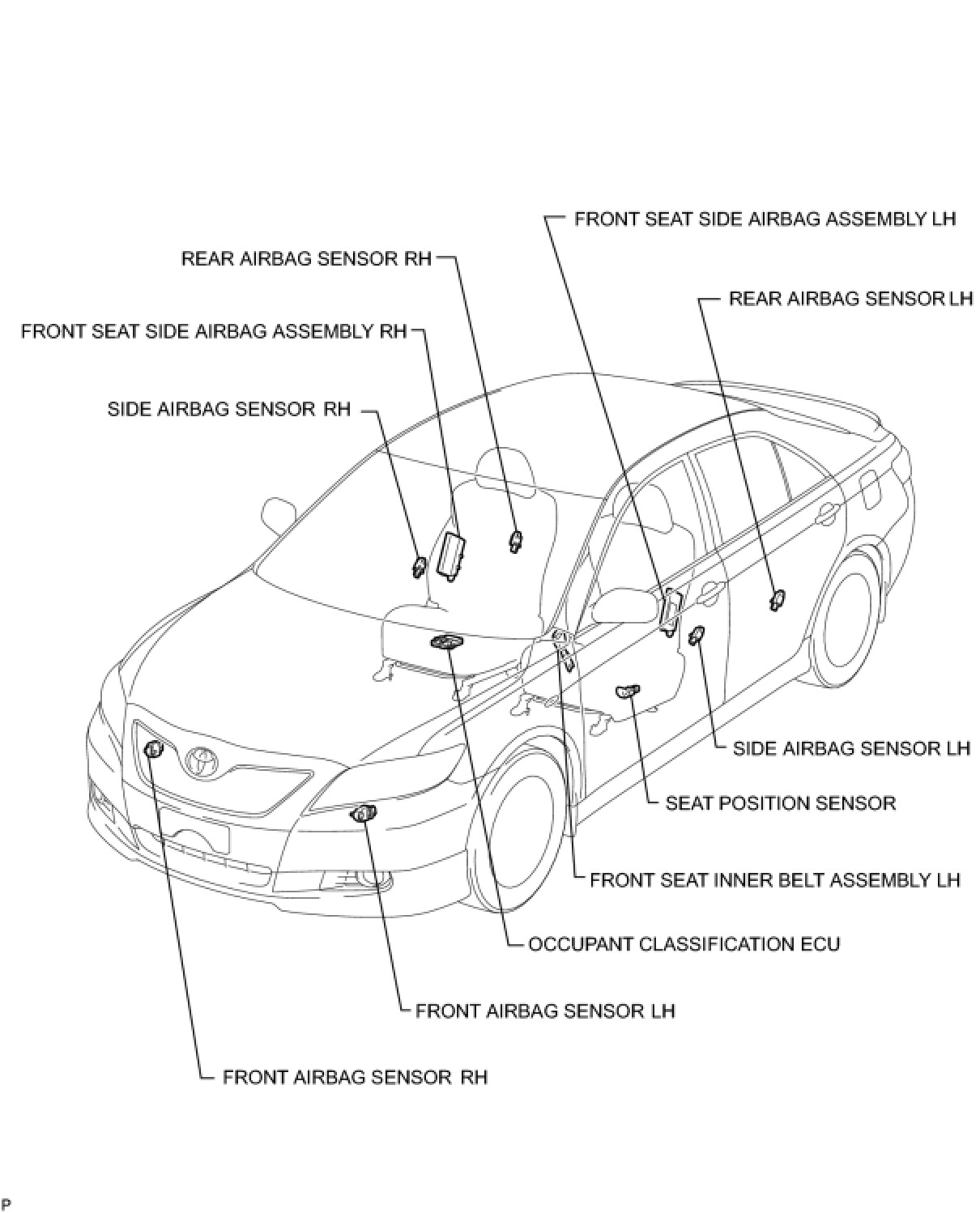 FRONT SEAT SIDE AIRBAG ASSEMBLY LH

REAR AIRBAG SENSOR RH

REAR AIRBAG SENSOR LH

FRONT SEAT SIDE AIRBAG ASSEMBLY RH

SIDE AIRBAG SENSOR RH

SIDE AIRBAG SENSOR LH

SEAT POSITION SENSOR

FRONT SEAT INNER BELT ASSEMBLY LH

OCCUPANT CLASSIFICATION ECU

FRONT AIRBAG SENSOR LH

FRONT AIRBAG SENSOR RH

P