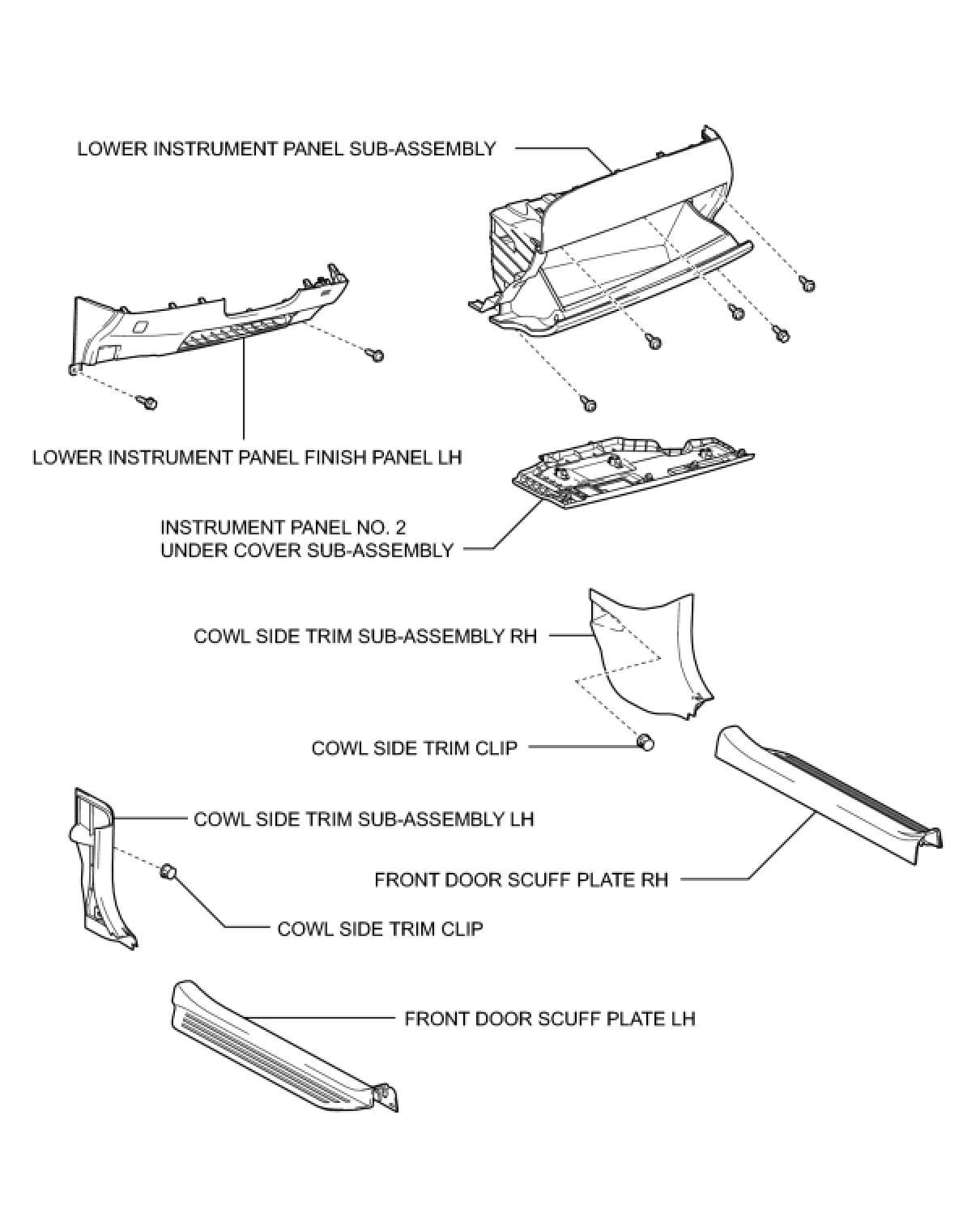 LOWER INSTRUMENT PANEL SUB-ASSEMBLY

LOWER INSTRUMENT PANEL FINISH PANEL LH

INSTRUMENT PANEL NO. 2
UNDER COVER SUB-ASSEMBLY

COWL SIDE TRIM SUB-ASSEMBLY RH

COWL SIDE TRIM CLIP

COWL SIDE TRIM SUB-ASSEMBLY LH

FRONT DOOR SCUFF PLATE RH

COWL SIDE TRIM CLIP

FRONT DOOR SCUFF PLATE LH