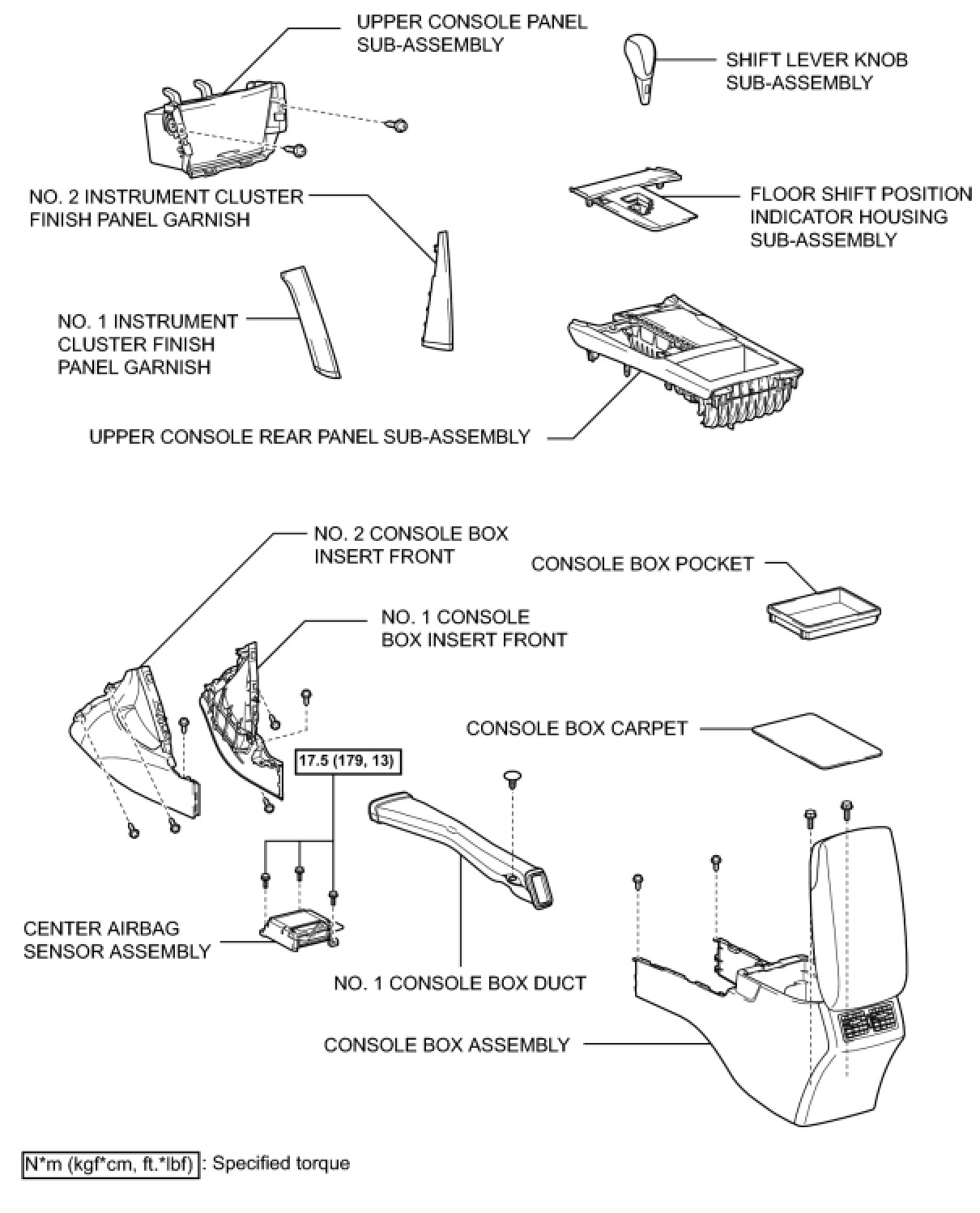 UPPER CONSOLE PANEL SUB-ASSEMBLY

SHIFT LEVER KNOB SUB-ASSEMBLY

NO. 2 INSTRUMENT CLUSTER FINISH PANEL GARNISH

FLOOR SHIFT POSITION INDICATOR HOUSING SUB-ASSEMBLY

NO. 1 INSTRUMENT CLUSTER FINISH PANEL GARNISH

UPPER CONSOLE REAR PANEL SUB-ASSEMBLY

NO. 2 CONSOLE BOX INSERT FRONT

CONSOLE BOX POCKET

NO. 1 CONSOLE BOX INSERT FRONT

CONSOLE BOX CARPET

17.5 (179, 13)

CENTER AIRBAG SENSOR ASSEMBLY

NO. 1 CONSOLE BOX DUCT

CONSOLE BOX ASSEMBLY

N*m (kgf*cm, ft.*lbf) : Specified torque