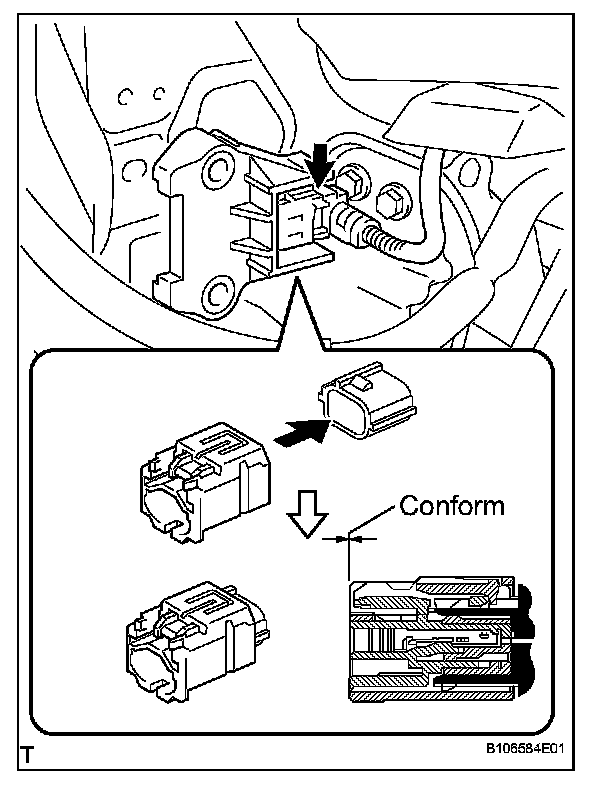 Conform

T

B106584E01