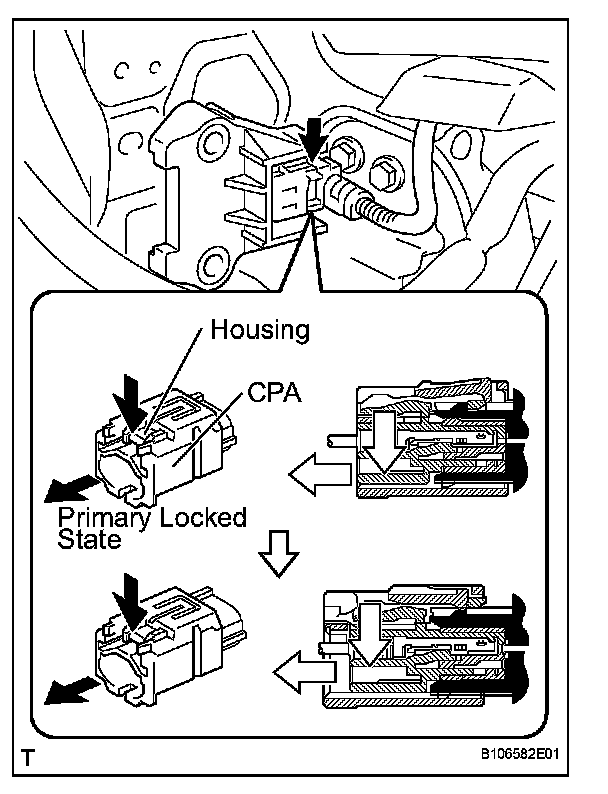 Housing
CPA
Primary Locked State
T
B106582E01