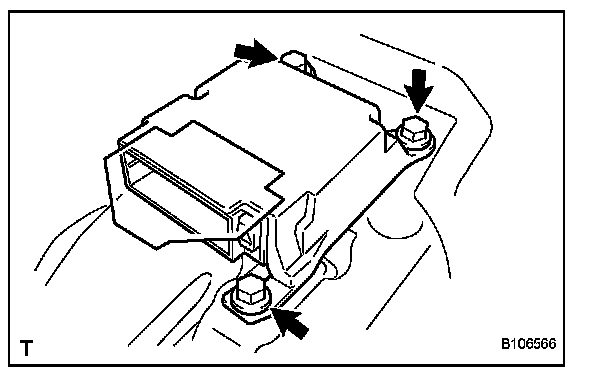 T

B106566