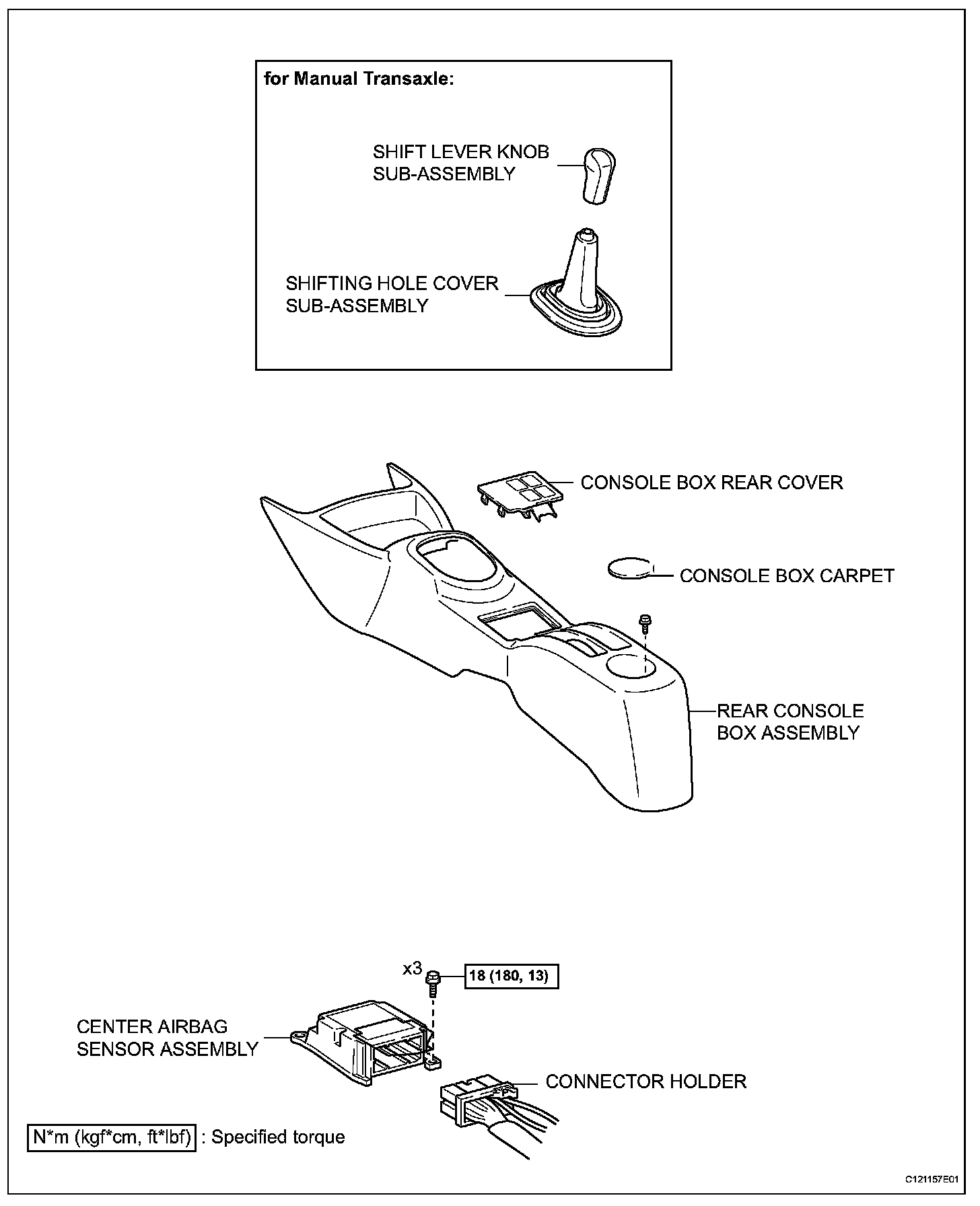 for Manual Transaxle:

SHIFT LEVER KNOB SUB-ASSEMBLY

SHIFTING HOLE COVER SUB-ASSEMBLY

CONSOLE BOX REAR COVER

CONSOLE BOX CARPET

REAR CONSOLE BOX ASSEMBLY

x3

18 (180, 13)

CENTER AIRBAG SENSOR ASSEMBLY

CONNECTOR HOLDER

N*m (kgf*cm, ft*lbf) : Specified torque

C121157E01