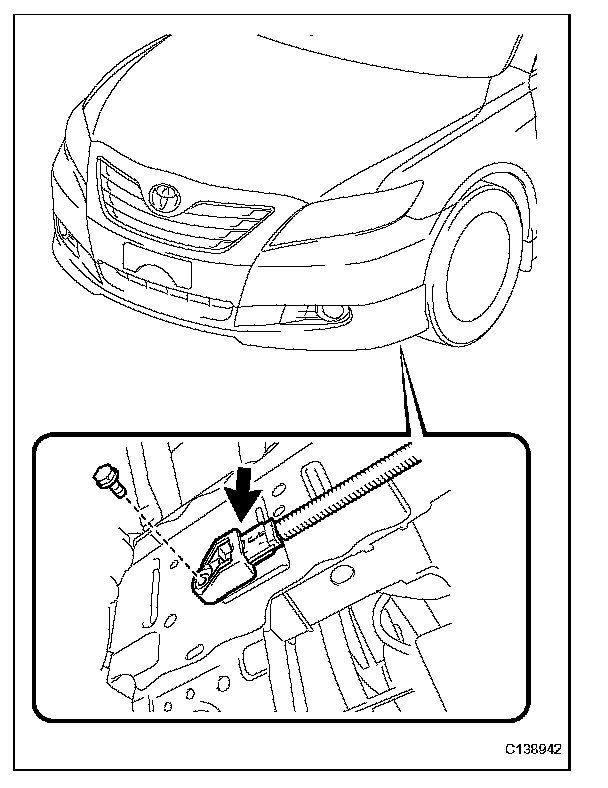 C138942