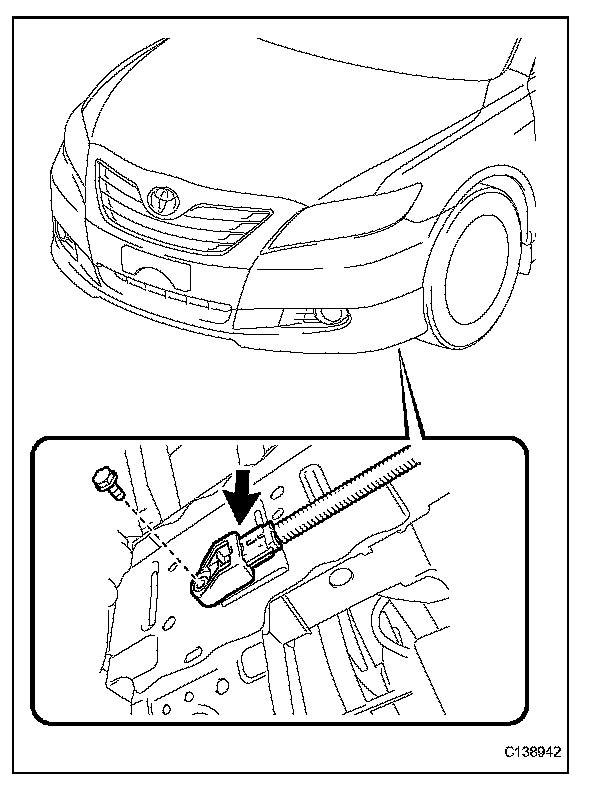 C138942