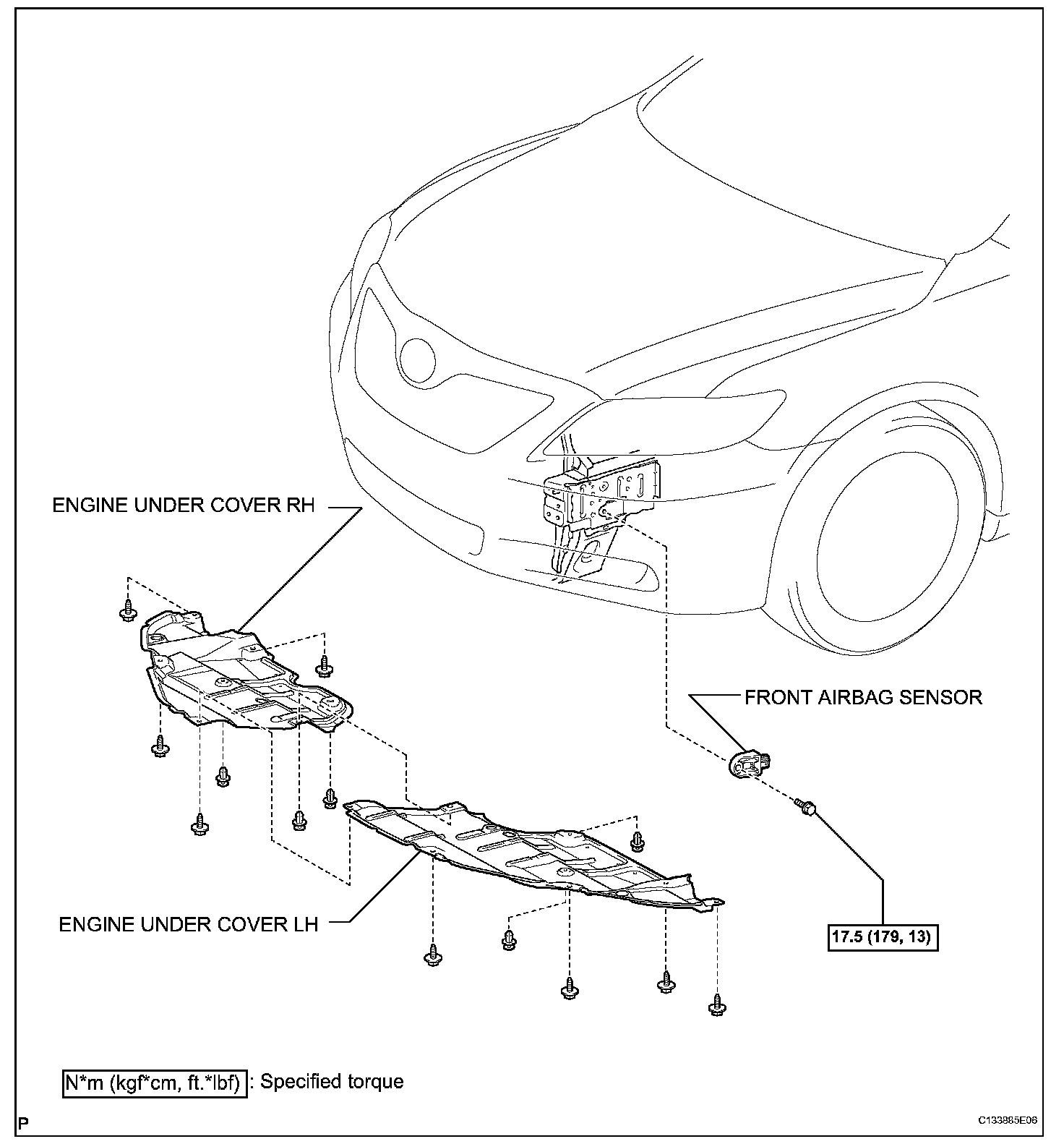 ENGINE UNDER COVER RH

FRONT AIRBAG SENSOR

ENGINE UNDER COVER LH

17.5 (179, 13)

N*m (kgf*cm, ft.*lbf) : Specified torque

P

C133885E06