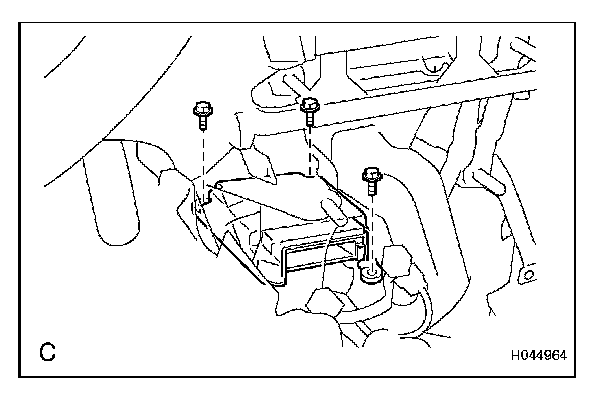 C

H044964