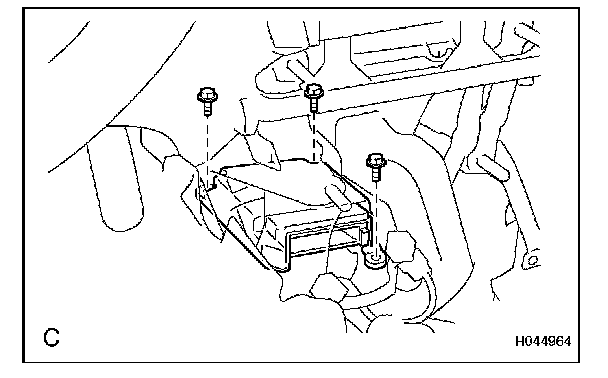 C

H044964