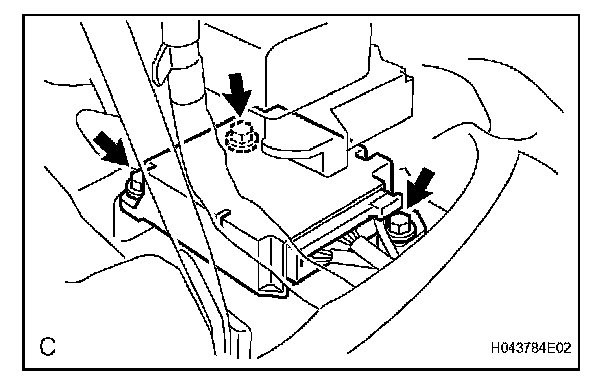 C

H043784E02