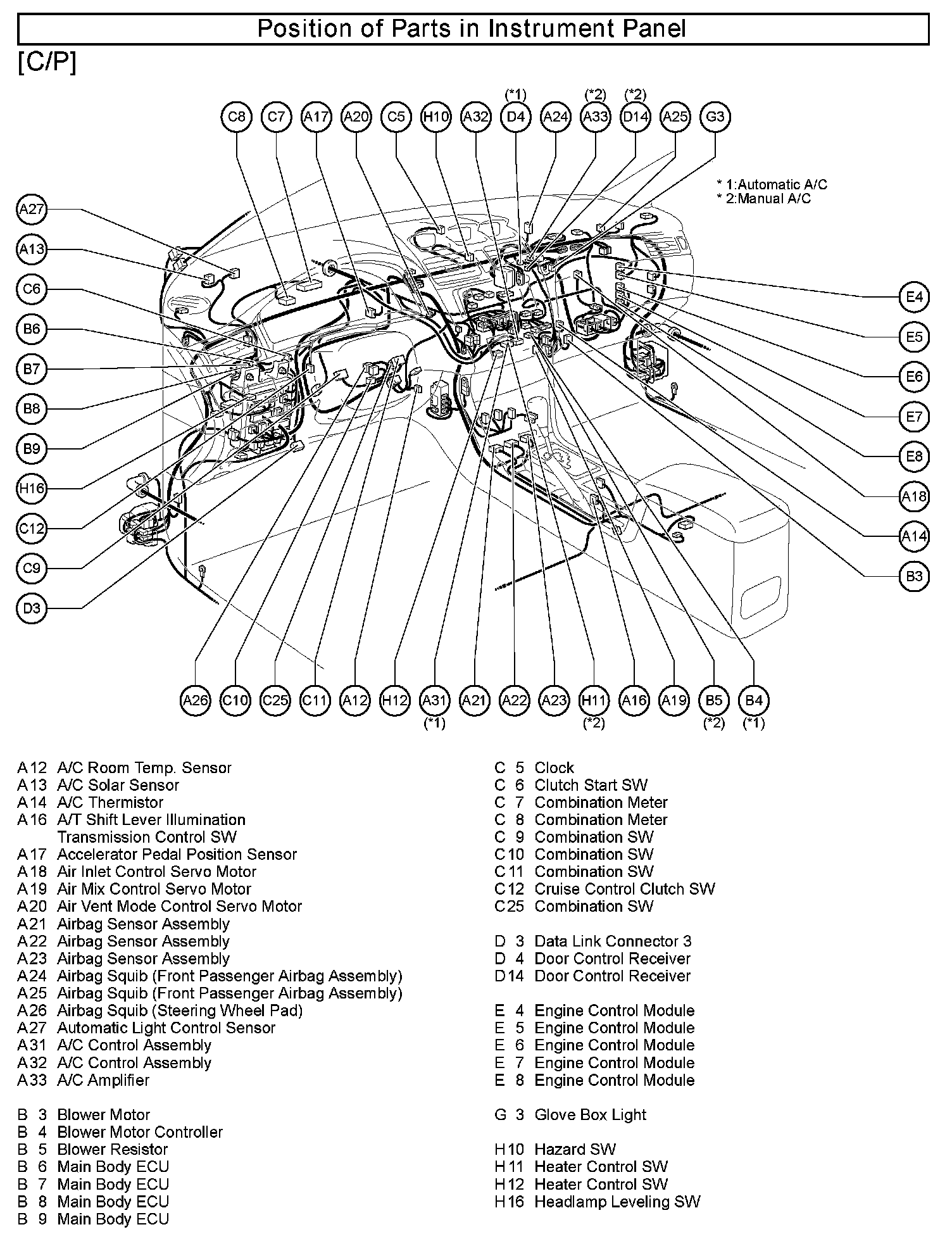 Position of Parts in Instrument Panel

[C/P]

(*1) (*2) (*2)

C8 C7 A17 A20 C5 H10 A32 D4 A24 A33 D14 A25 G3

* 1:Automatic A/C
* 2:Manual A/C

A27
A13
C6
B6
B7
B8
B9
H16
C12
C9
D3

E4
E5
E6
E7
E8
A18
A14
B3

A26 C10 C25 C11 A12 H12 A31 A21 A22 A23 H11 A16 A19 B5 B4
(*1) (*2) (*2) (*1)

A12 A/C Room Temp. Sensor
A13 A/C Solar Sensor
A14 A/C Thermistor
A16 A/T Shift Lever Illumination Transmission Control SW
A17 Accelerator Pedal Position Sensor
A18 Air Inlet Control Servo Motor
A19 Air Mix Control Servo Motor
A20 Air Vent Mode Control Servo Motor
A21 Airbag Sensor Assembly
A22 Airbag Sensor Assembly
A23 Airbag Sensor Assembly
A24 Airbag Squib (Front Passenger Airbag Assembly)
A25 Airbag Squib (Front Passenger Airbag Assembly)
A26 Airbag Squib (Steering Wheel Pad)
A27 Automatic Light Control Sensor
A31 A/C Control Assembly
A32 A/C Control Assembly
A33 A/C Amplifier

B 3 Blower Motor
B 4 Blower Motor Controller
B 5 Blower Resistor
B 6 Main Body ECU
B 7 Main Body ECU
B 8 Main Body ECU
B 9 Main Body ECU

C 5 Clock
C 6 Clutch Start SW
C 7 Combination Meter
C 8 Combination Meter
C 9 Combination SW
C10 Combination SW
C11 Combination SW
C12 Cruise Control Clutch SW
C25 Combination SW

D 3 Data Link Connector 3
D 4 Door Control Receiver
D14 Door Control Receiver

E 4 Engine Control Module
E 5 Engine Control Module
E 6 Engine Control Module
E 7 Engine Control Module
E 8 Engine Control Module

G 3 Glove Box Light

H10 Hazard SW
H11 Heater Control SW
H12 Heater Control SW
H16 Headlamp Leveling SW