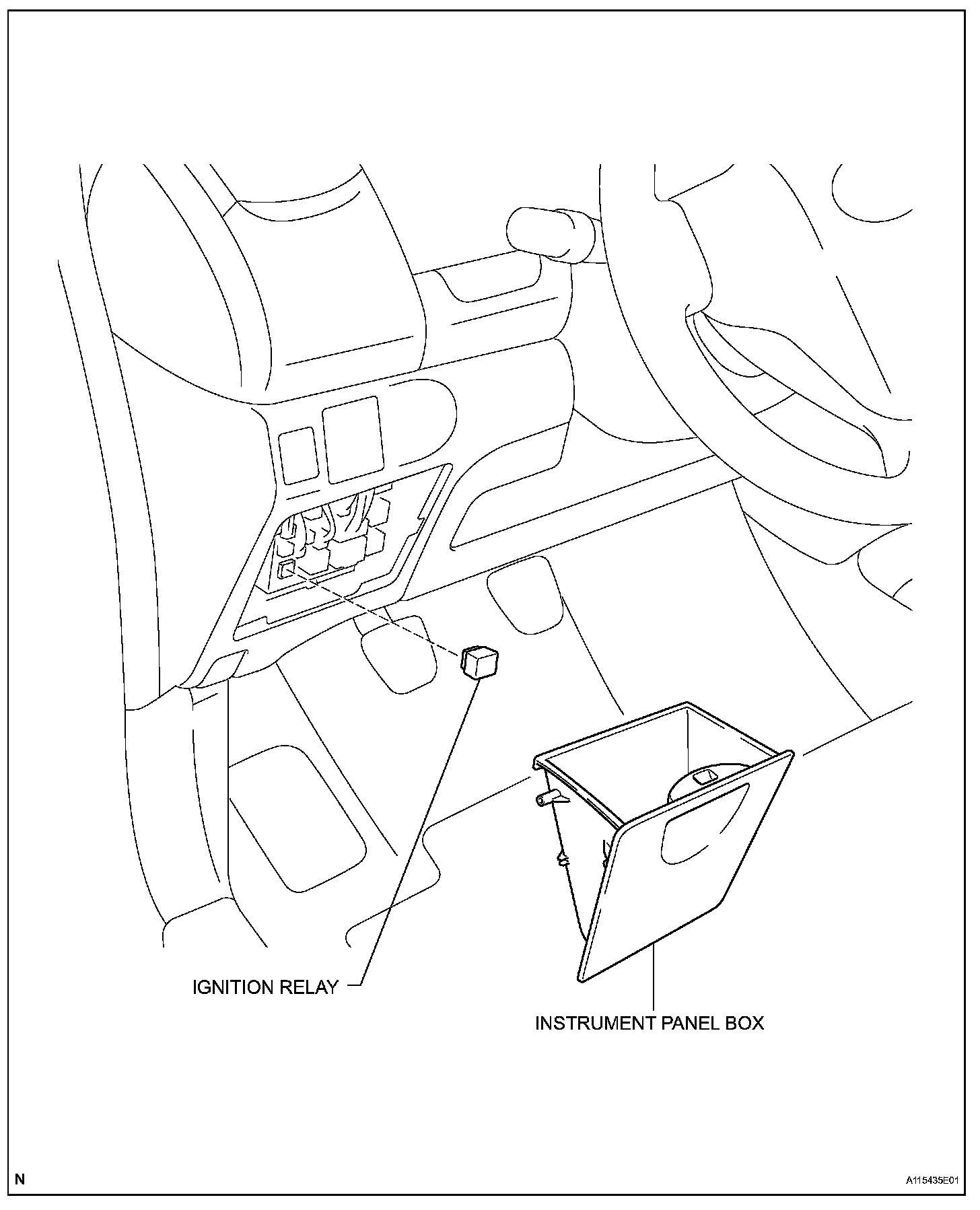 IGNITION RELAY

INSTRUMENT PANEL BOX

N

A115435E01