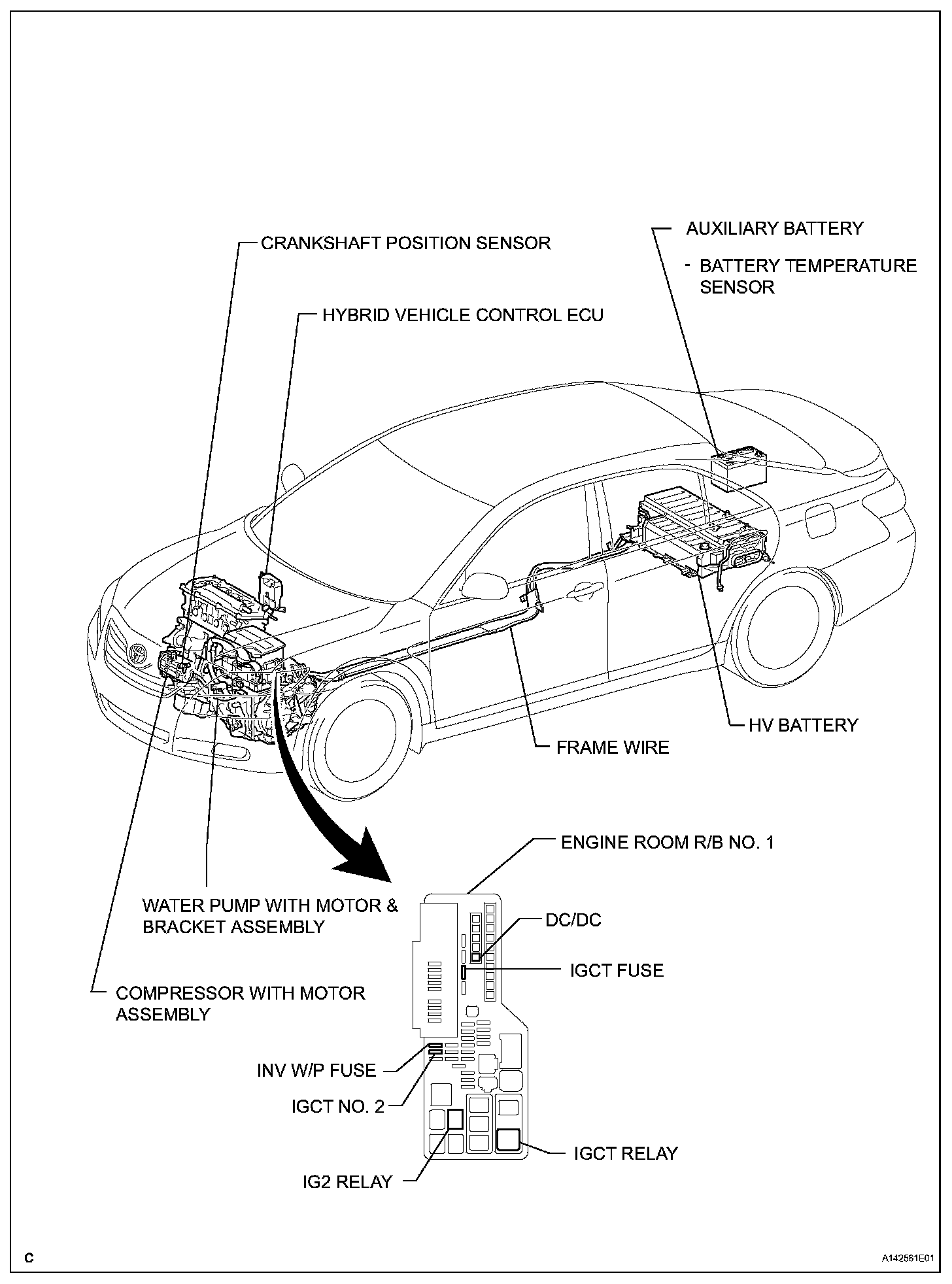 CRANKSHAFT POSITION SENSOR

AUXILIARY BATTERY

- BATTERY TEMPERATURE SENSOR

HYBRID VEHICLE CONTROL ECU

HV BATTERY

FRAME WIRE

ENGINE ROOM R/B NO. 1

WATER PUMP WITH MOTOR & BRACKET ASSEMBLY

DC/DC

IGCT FUSE

COMPRESSOR WITH MOTOR ASSEMBLY

INV W/P FUSE

IGCT NO. 2

IGCT RELAY

IG2 RELAY

C

A142561E01