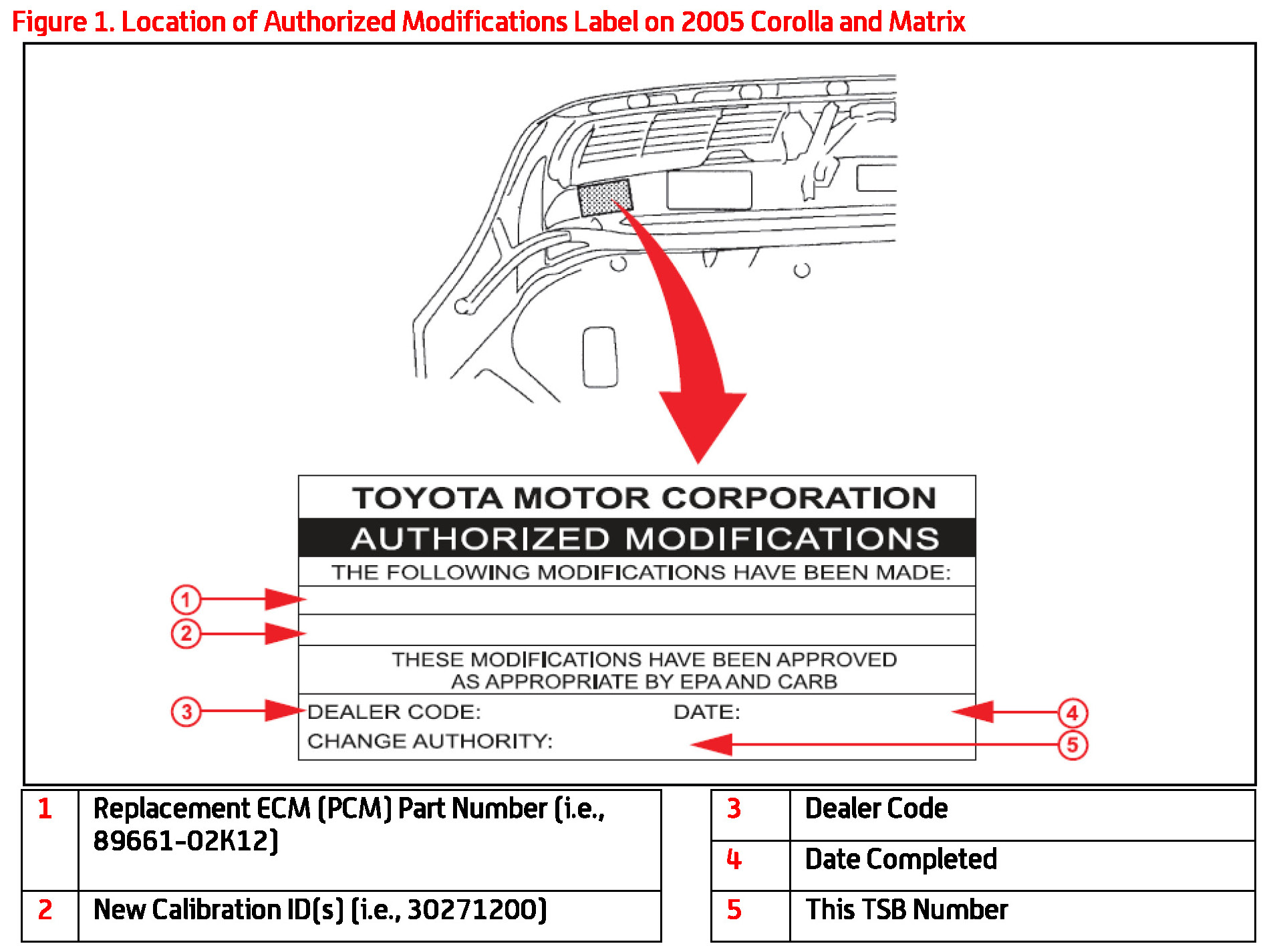 Figure 1. Location of Authorized Modifications Label on 2005 Corolla and Matrix

TOYOTA MOTOR CORPORATION

AUTHORIZED MODIFICATIONS

THE FOLLOWING MODIFICATIONS HAVE BEEN MADE:

1

2

THESE MODIFICATIONS HAVE BEEN APPROVED AS APPROPRIATE BY EPA AND CARB

3

DEALER CODE:

DATE:

4

CHANGE AUTHORITY:

5

| 1 | Replacement ECM (PCM) Part Number (i.e., 89661-02K12) |
|---|---|
| 2 | New Calibration ID(s) (i.e., 30271200) |

| 3 | Dealer Code |
|---|---|
| 4 | Date Completed |
| 5 | This TSB Number |