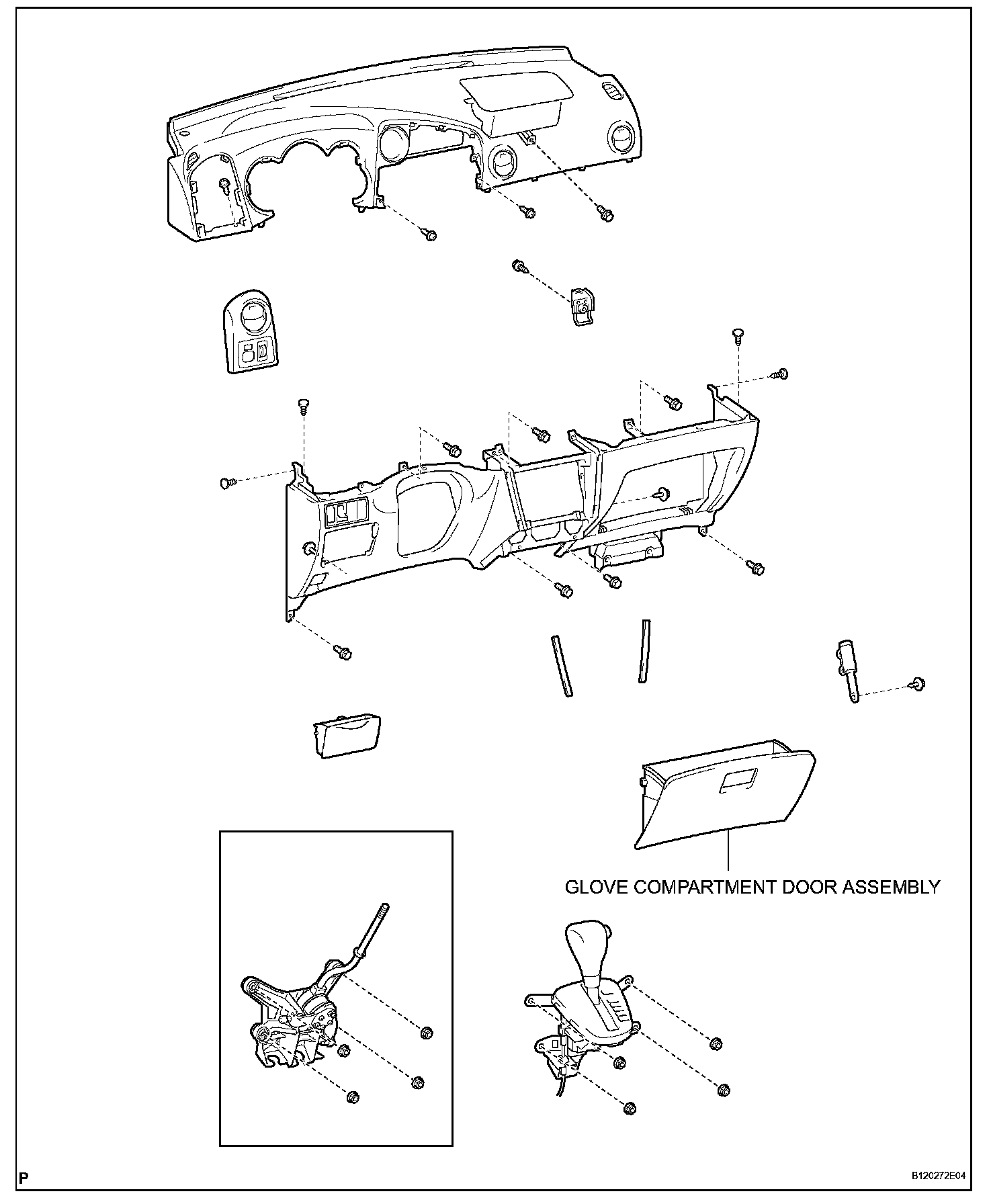 GLOVE COMPARTMENT DOOR ASSEMBLY

P

B120272E04