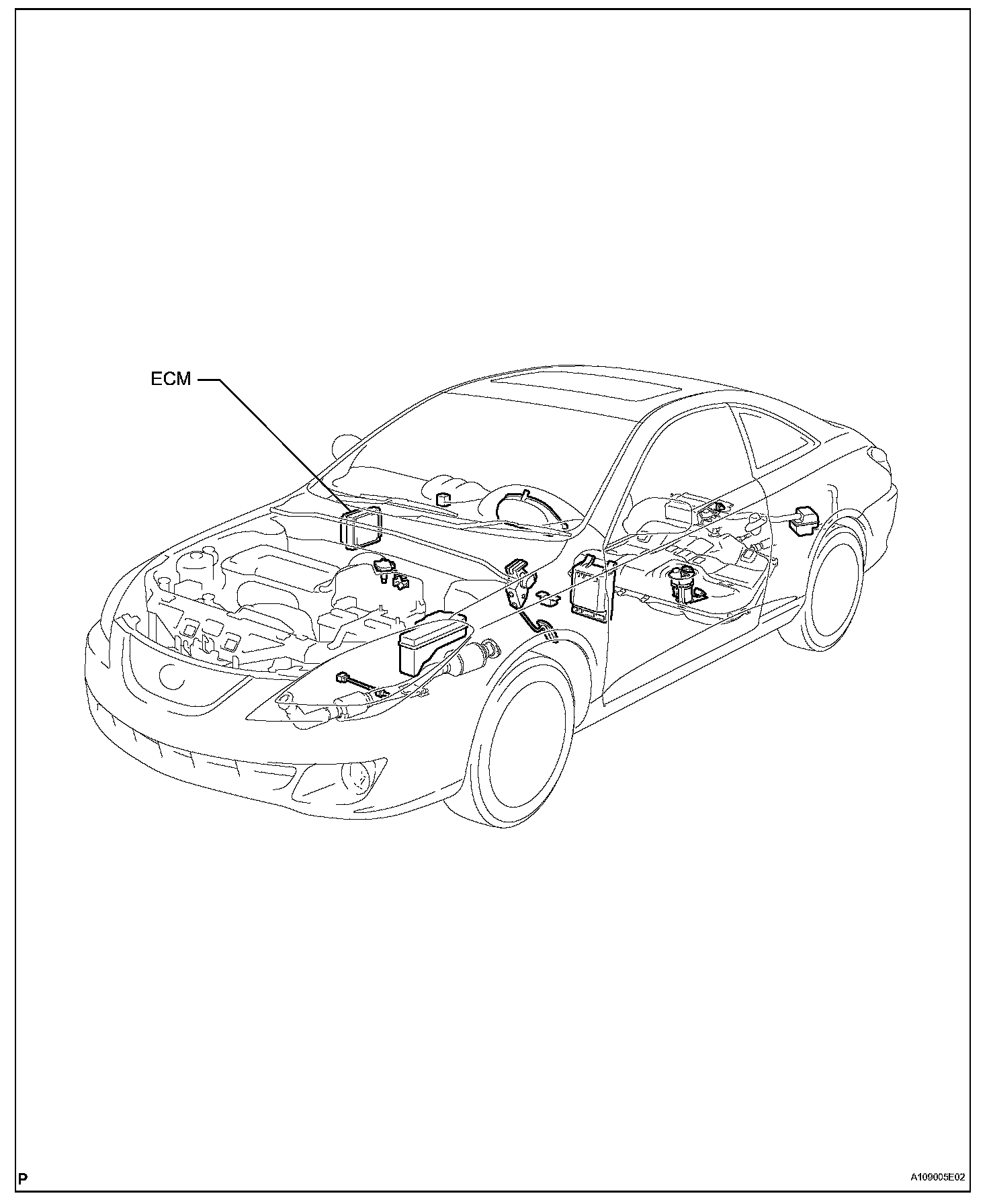 ECM

P

A109005E02