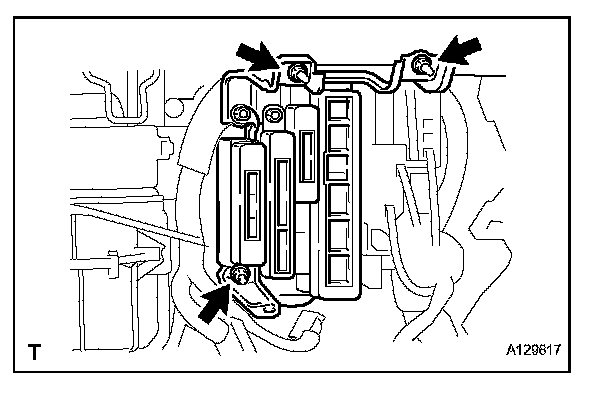 T

A129617