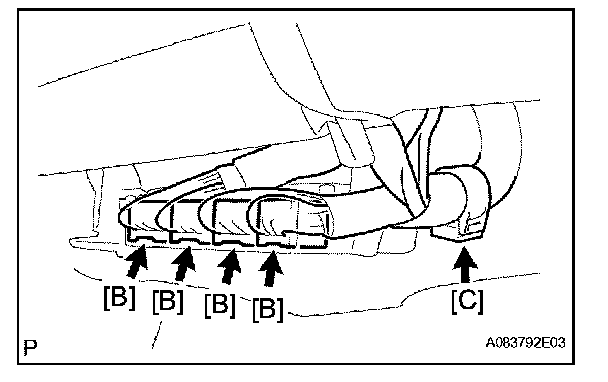 [B] [B] [B] [B] [C]

P

A083792E03