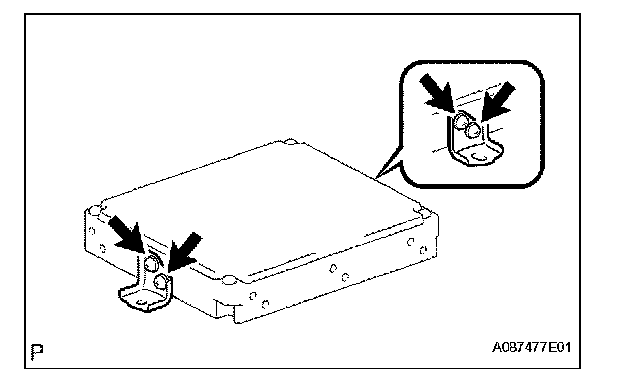 P

A087477E01