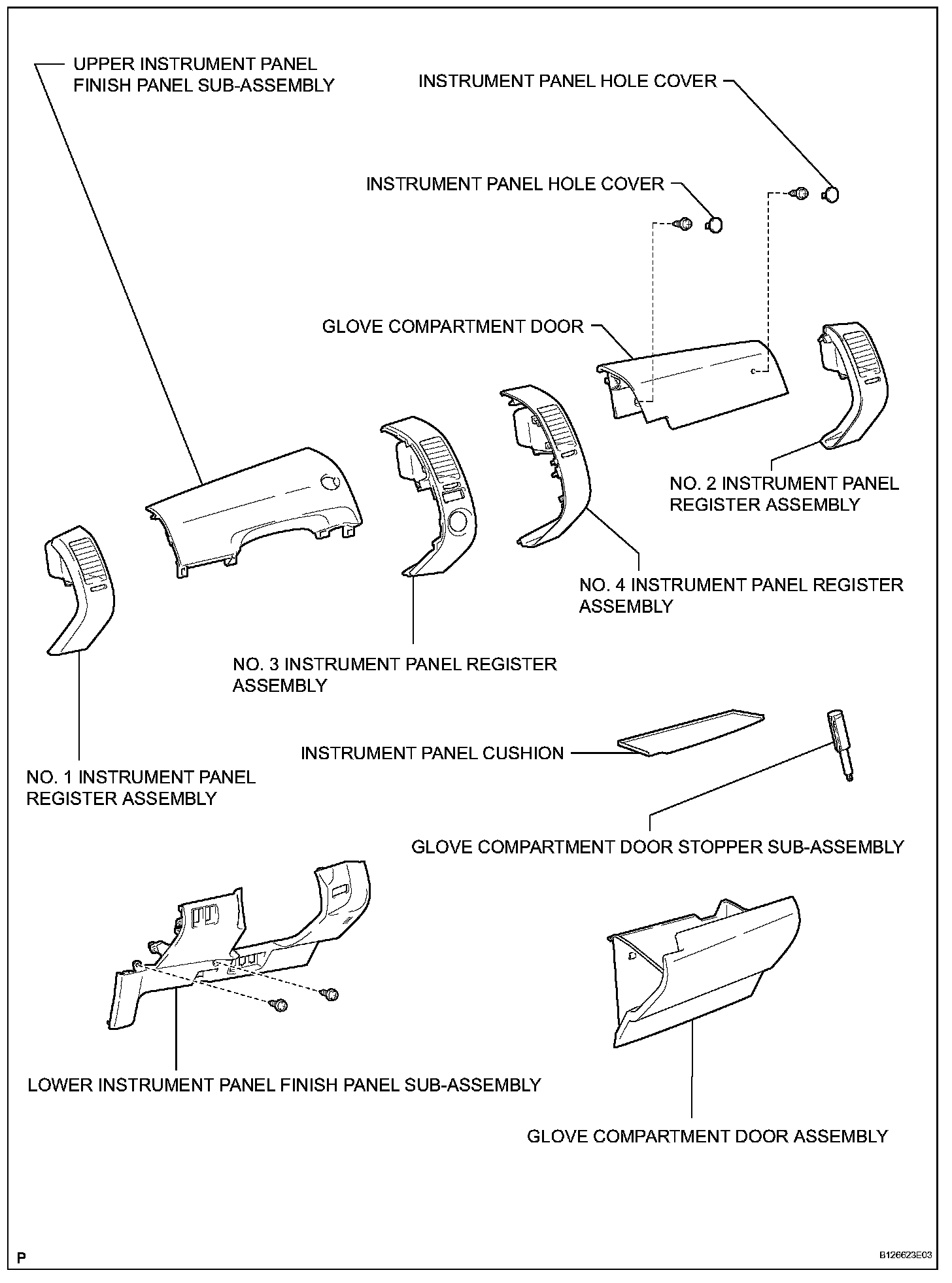 UPPER INSTRUMENT PANEL FINISH PANEL SUB-ASSEMBLY

INSTRUMENT PANEL HOLE COVER

INSTRUMENT PANEL HOLE COVER

GLOVE COMPARTMENT DOOR

NO. 2 INSTRUMENT PANEL REGISTER ASSEMBLY

NO. 4 INSTRUMENT PANEL REGISTER ASSEMBLY

NO. 3 INSTRUMENT PANEL REGISTER ASSEMBLY

INSTRUMENT PANEL CUSHION

NO. 1 INSTRUMENT PANEL REGISTER ASSEMBLY

GLOVE COMPARTMENT DOOR STOPPER SUB-ASSEMBLY

LOWER INSTRUMENT PANEL FINISH PANEL SUB-ASSEMBLY

GLOVE COMPARTMENT DOOR ASSEMBLY

P

B126623E03