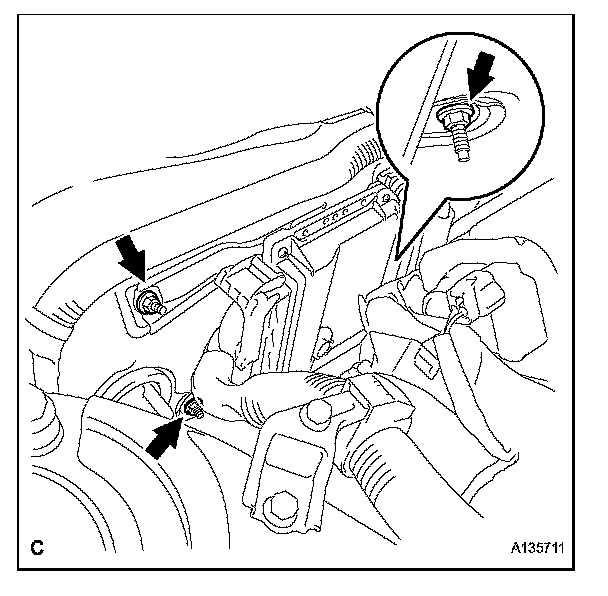 C

A135711