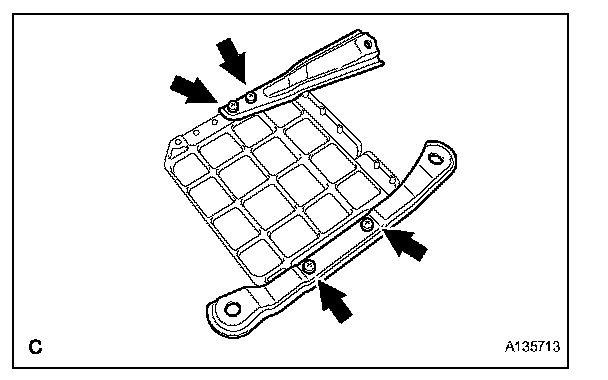 C

A135713