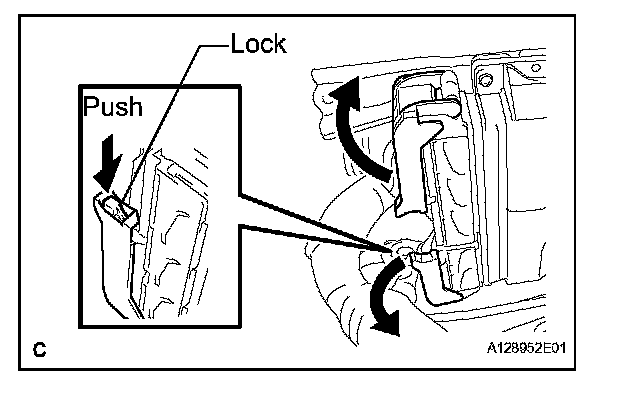 Lock
Push
C
A128952E01